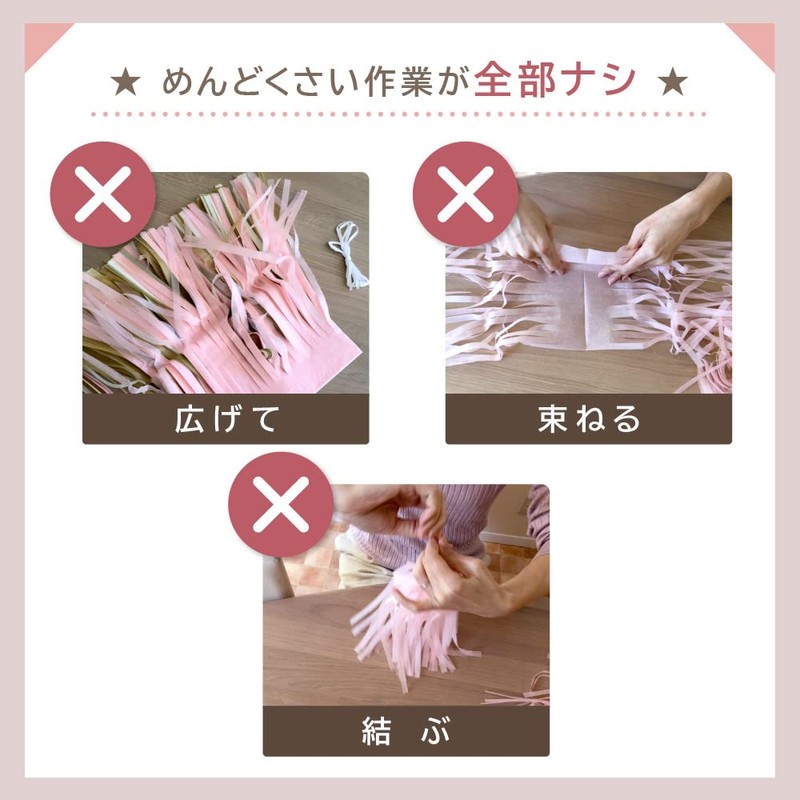 ★ めんどくさい作業が全部ナシ ★

広げて

束ねる

結ぶ