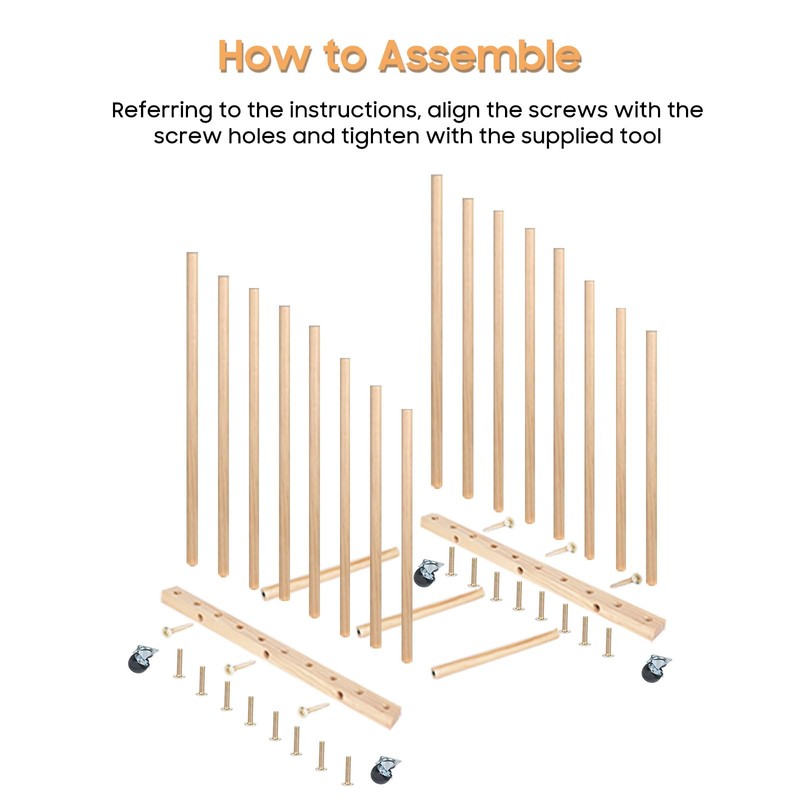 How to Assemble

Referring to the instructions, align the screws with the screw holes and tighten with the supplied tool