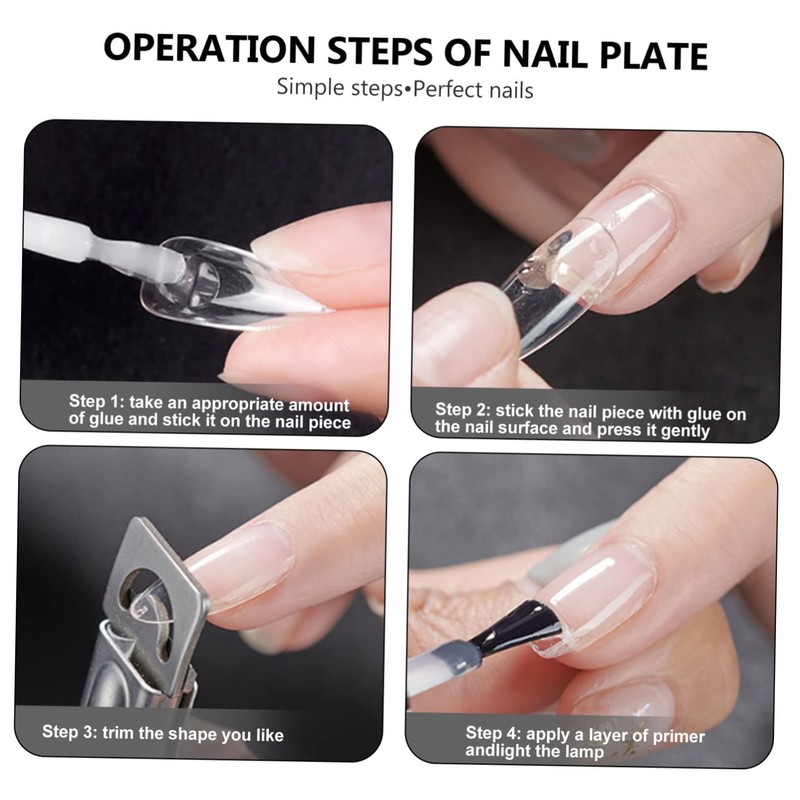 OPERATION STEPS OF NAIL PLATE

Simple steps•Perfect nails

Step 1: take an appropriate amount of glue and stick it on the nail piece

Step 2: stick the nail piece with glue on the nail surface and press it gently

Step 3: trim the shape you like

Step 4: apply a layer of primer andlight the lamp