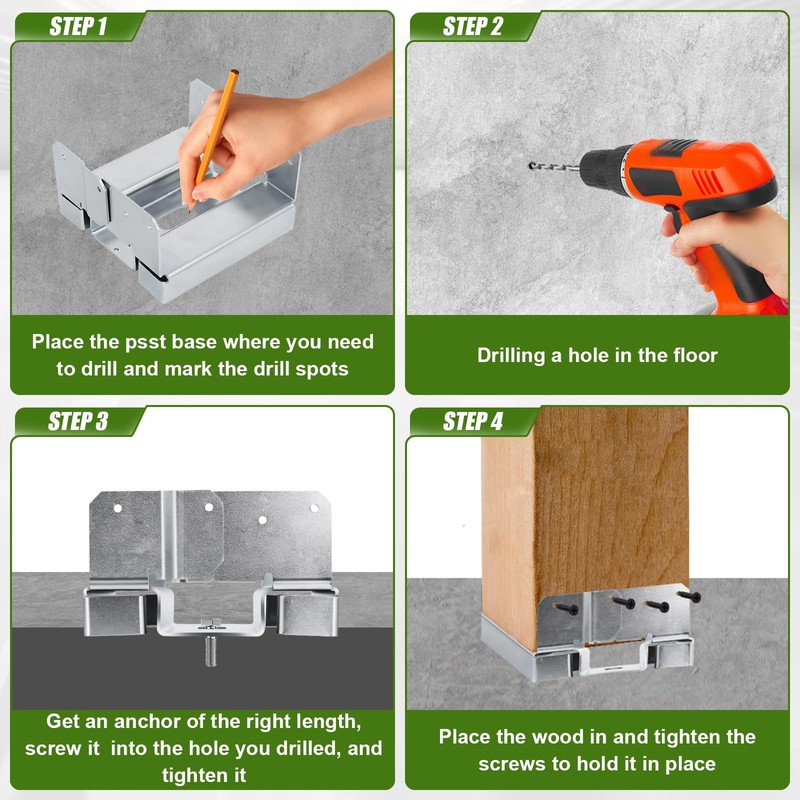 STEP 1

Place the psst base where you need to drill and mark the drill spots

STEP 2

Drilling a hole in the floor

STEP 3

Get an anchor of the right length, screw it into the hole you drilled, and tighten it

STEP 4

Place the wood in and tighten the screws to hold it in place