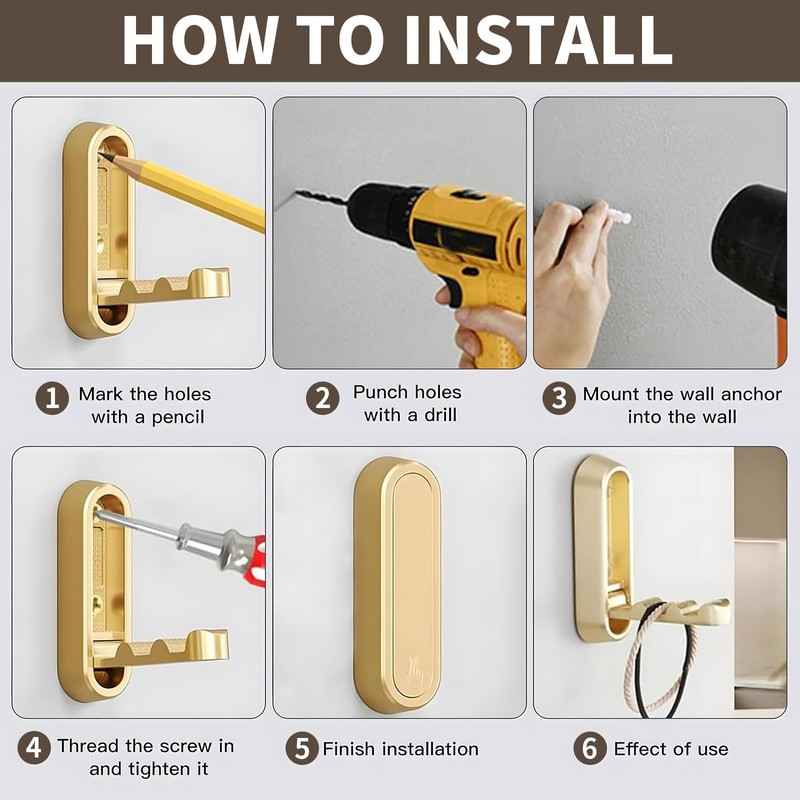 HOW TO INSTALL

1 Mark the holes with a pencil

2 Punch holes with a drill

3 Mount the wall anchor into the wall

4 Thread the screw in and tighten it

5 Finish installation

6 Effect of use