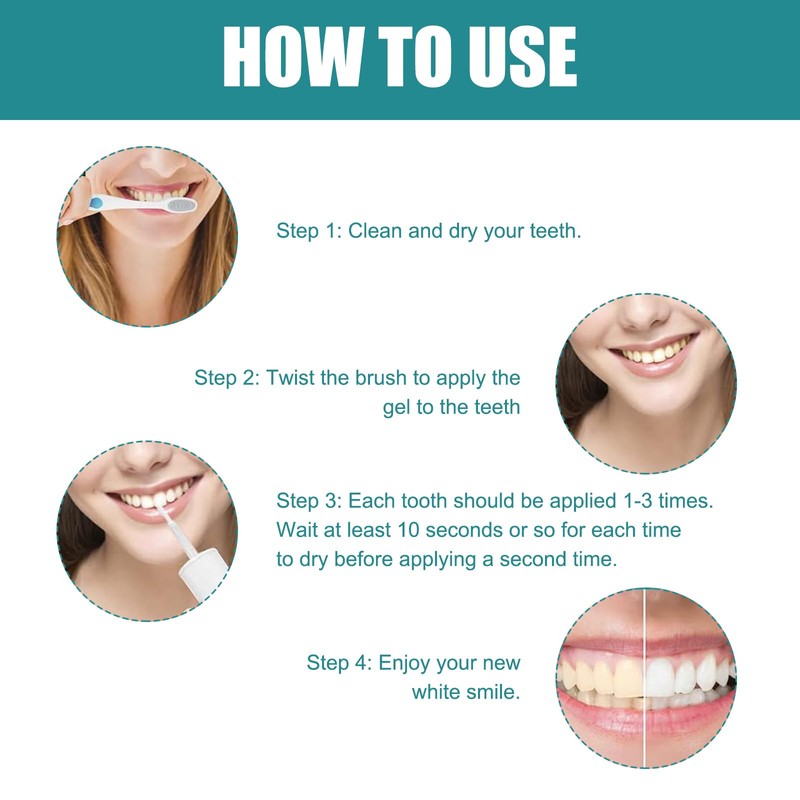 HOW TO USE

Step 1: Clean and dry your teeth.

Step 2: Twist the brush to apply the gel to the teeth

Step 3: Each tooth should be applied 1-3 times. Wait at least 10 seconds or so for each time to dry before applying a second time.

Step 4: Enjoy your new white smile.