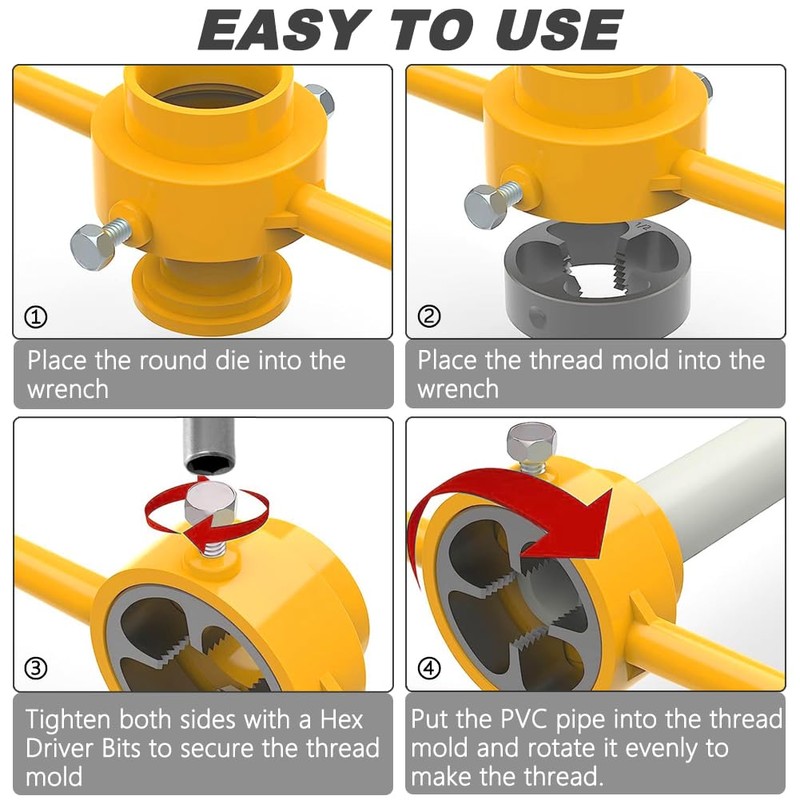 EASY TO USE

①

Place the round die into the wrench

②

Place the thread mold into the wrench

③

Tighten both sides with a Hex Driver Bits to secure the thread mold

④

Put the PVC pipe into the thread mold and rotate it evenly to make the thread.