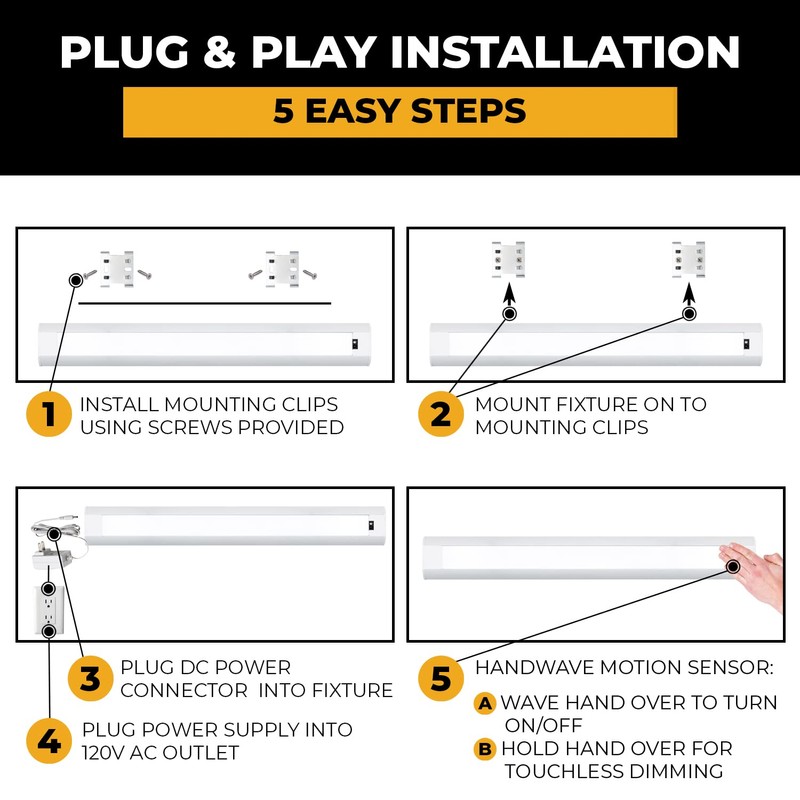 PLUG & PLAY INSTALLATION

5 EASY STEPS

1 INSTALL MOUNTING CLIPS USING SCREWS PROVIDED

2 MOUNT FIXTURE ON TO MOUNTING CLIPS

3 PLUG DC POWER CONNECTOR INTO FIXTURE

4 PLUG POWER SUPPLY INTO 120V AC OUTLET

5 HANDWAVE MOTION SENSOR:

A WAVE HAND OVER TO TURN ON/OFF

B HOLD HAND OVER FOR TOUCHLESS DIMMING