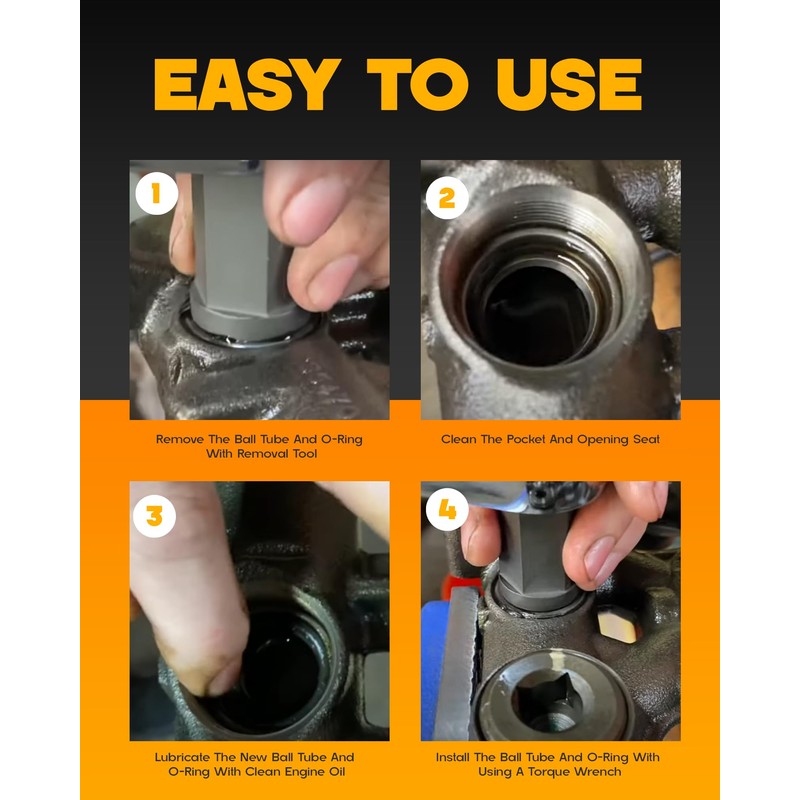 EASY TO USE

1

Remove The Ball Tube And O-Ring With Removal Tool

2

Clean The Pocket And Opening Seat

3

Lubricate The New Ball Tube And O-Ring With Clean Engine Oil

4

Install The Ball Tube And O-Ring With Using A Torque Wrench