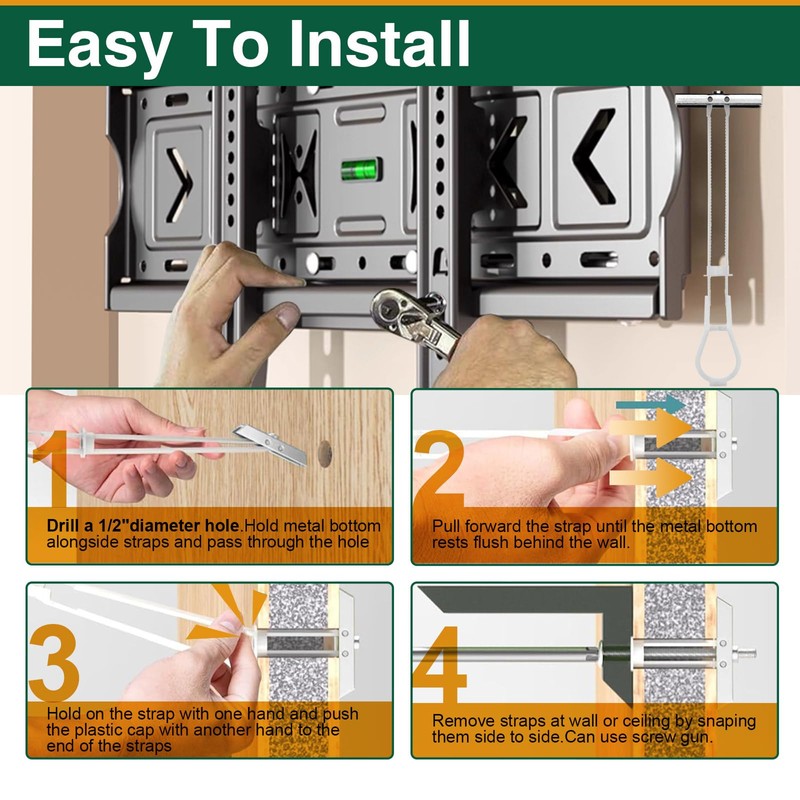 Easy To Install

1
Drill a 1/2"diameter hole.Hold metal bottom alongside straps and pass through the hole

2
Pull forward the strap until the metal bottom rests flush behind the wall.

3
Hold on the strap with one hand and push the plastic cap with another hand to the end of the straps

4
Remove straps at wall or ceiling by snaping them side to side.Can use screw gun.