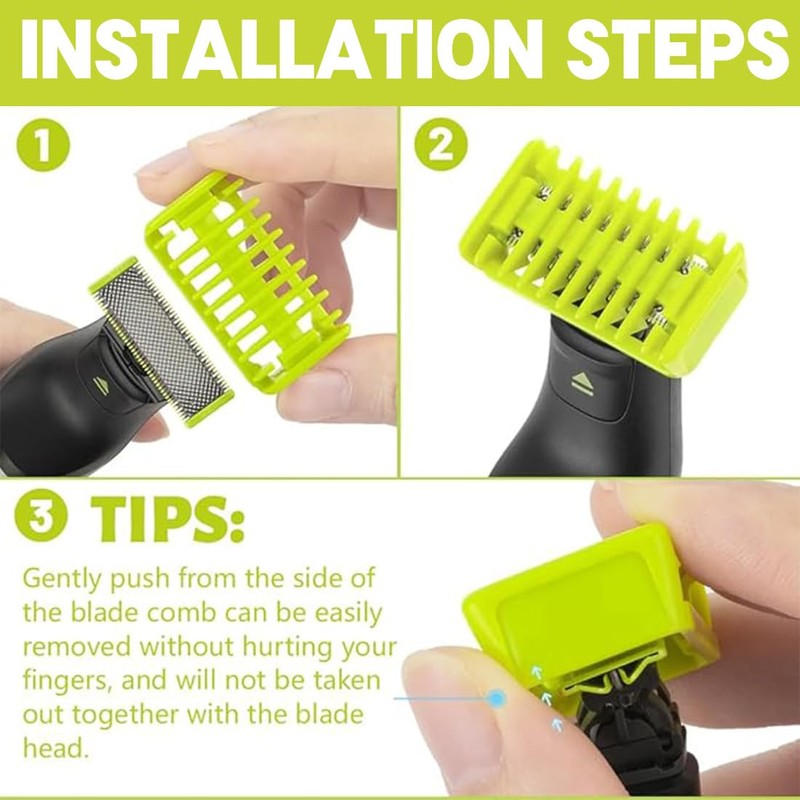 INSTALLATION STEPS

1

2

3 TIPS:

Gently push from the side of the blade comb can be easily removed without hurting your fingers, and will not be taken out together with the blade head.