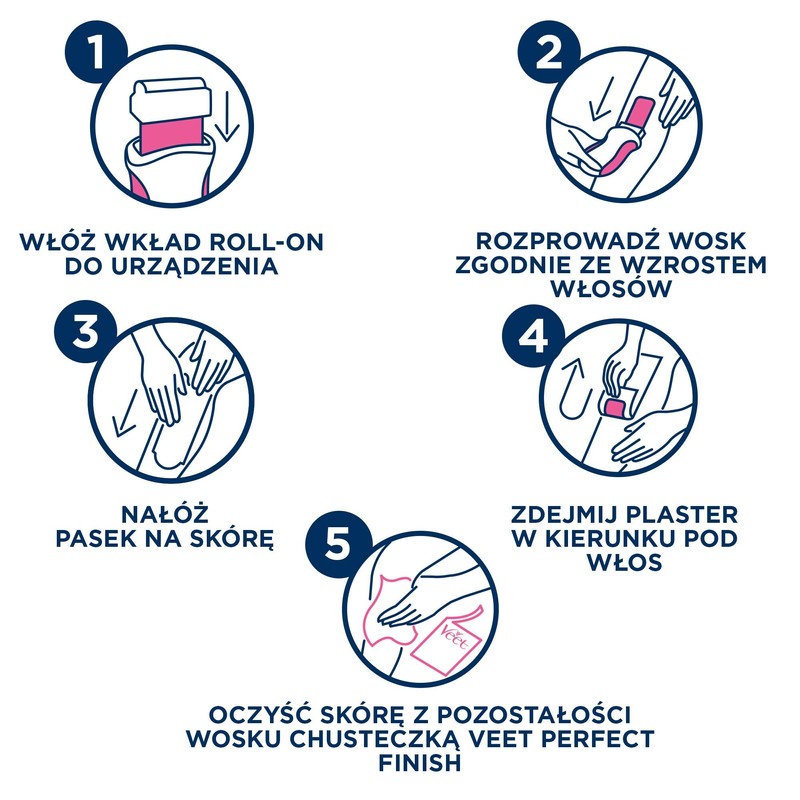 1

WŁÓŻ WKŁAD ROLL-ON DO URZĄDZENIA

2

ROZPROWADŹ WOSK ZGODNIE ZE WZROSTEM WŁOSÓW

3

NAŁÓŻ PASEK NA SKÓRĘ

4

ZDEJMIJ PLASTER W KIERUNKU POD WŁOS

5

Veet

OCZYŚĆ SKÓRĘ Z POZOSTAŁOŚCI WOSKU CHUSTECZKĄ VEET PERFECT FINISH