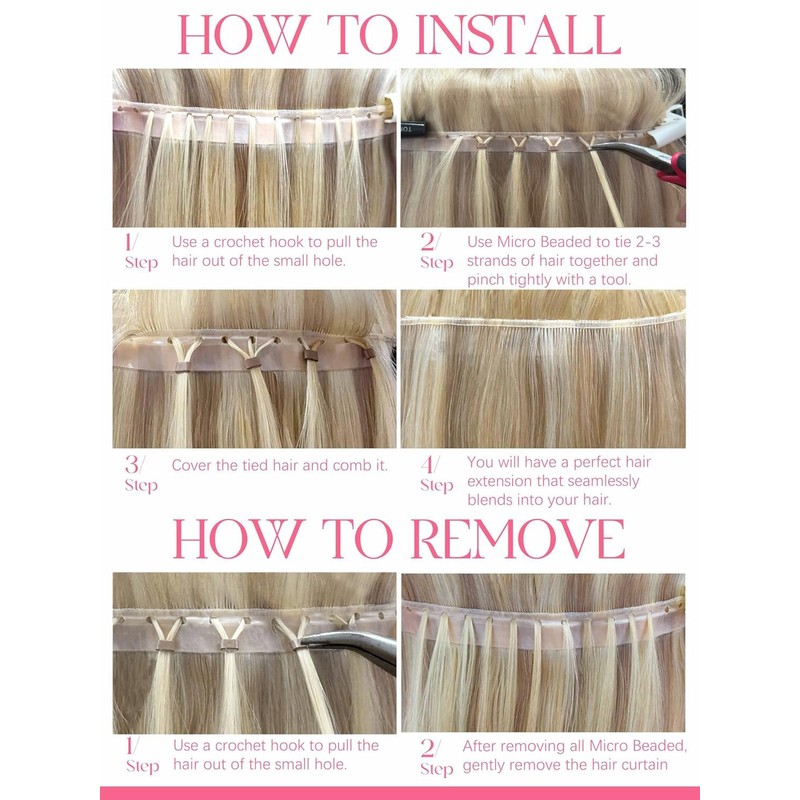 HOW TO INSTALL

1/ Step Use a crochet hook to pull the hair out of the small hole.

2/ Step Use Micro Beaded to tie 2-3 strands of hair together and pinch tightly with a tool.

3/ Step Cover the tied hair and comb it.

4/ Step You will have a perfect hair extension that seamlessly blends into your hair.

HOW TO REMOVE

1/ Step Use a crochet hook to pull the hair out of the small hole.

2/ Step After removing all Micro Beaded, gently remove the hair curtain