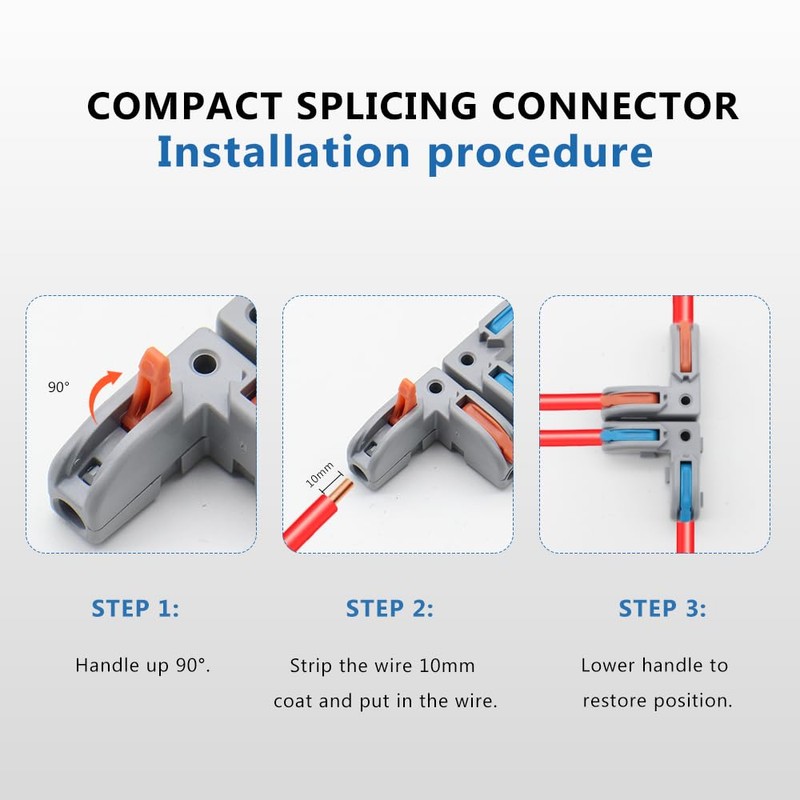 COMPACT SPLICING CONNECTOR
Installation procedure

90°

10mm

STEP 1:

Handle up 90°.

STEP 2:

Strip the wire 10mm coat and put in the wire.

STEP 3:

Lower handle to restore position.