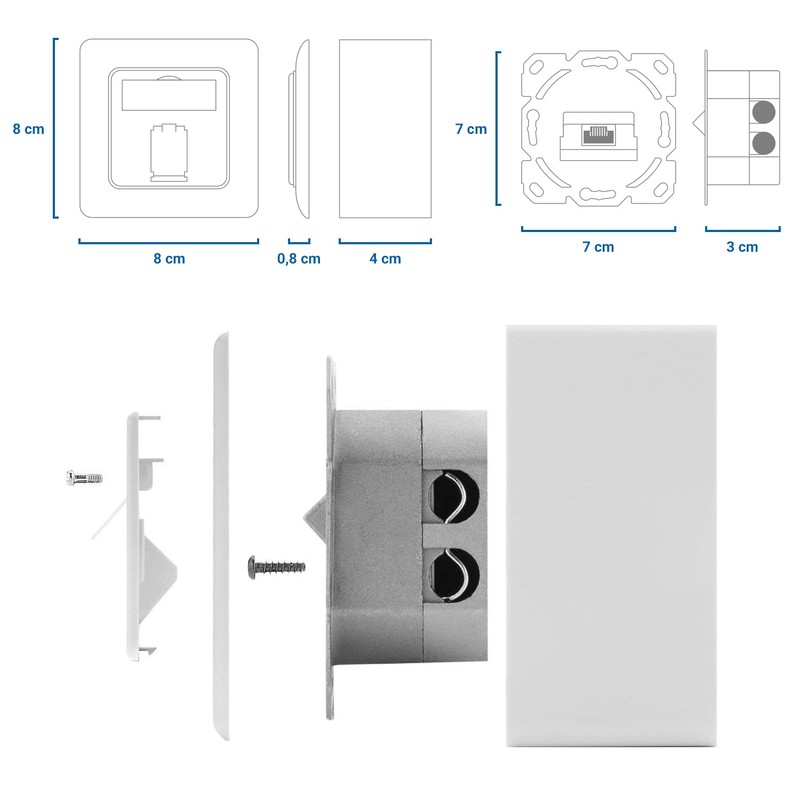 8 cm

8 cm

0,8 cm

4 cm

7 cm

7 cm

3 cm