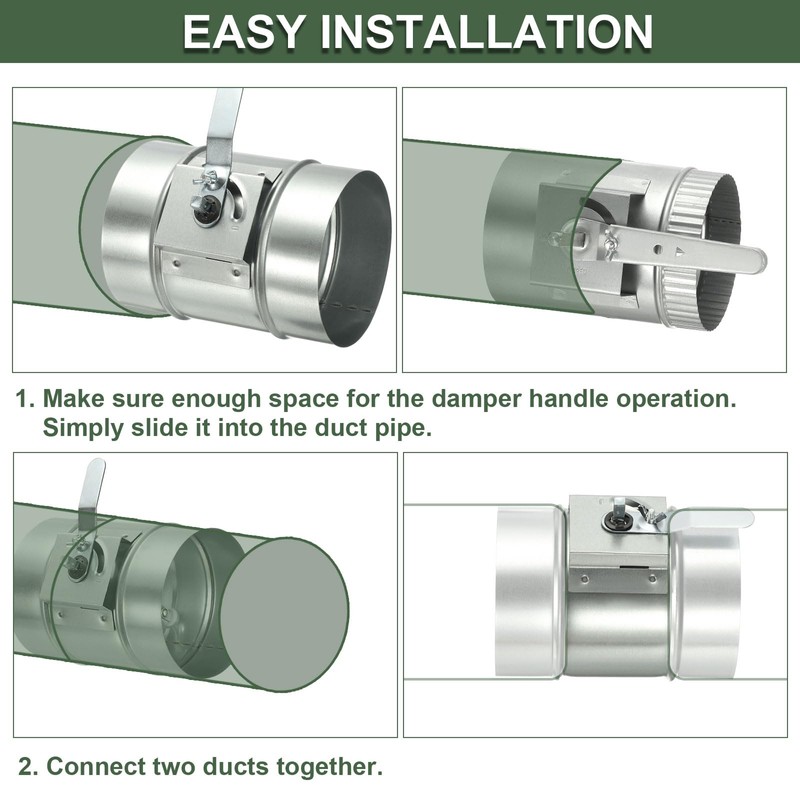 EASY INSTALLATION

1. Make sure enough space for the damper handle operation. Simply slide it into the duct pipe.

2. Connect two ducts together.