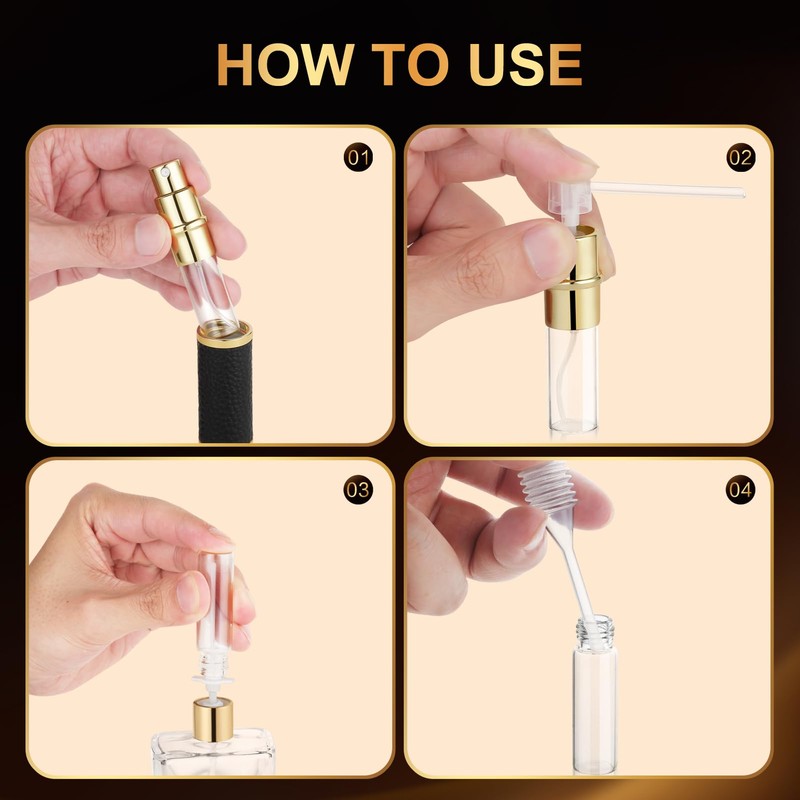 HOW TO USE

01

02

03

04