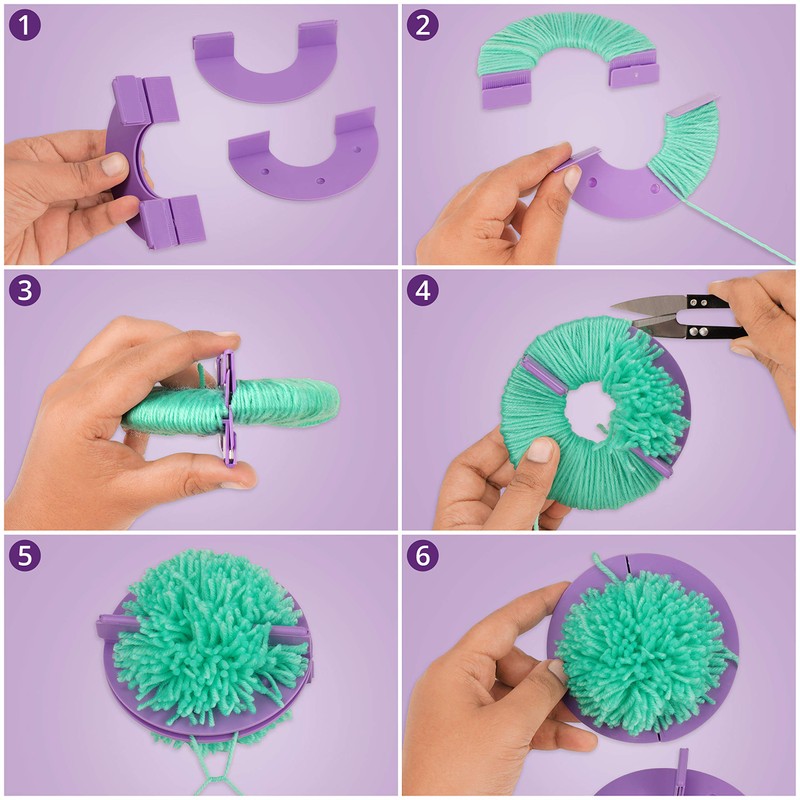 1

2

3

4

5

6