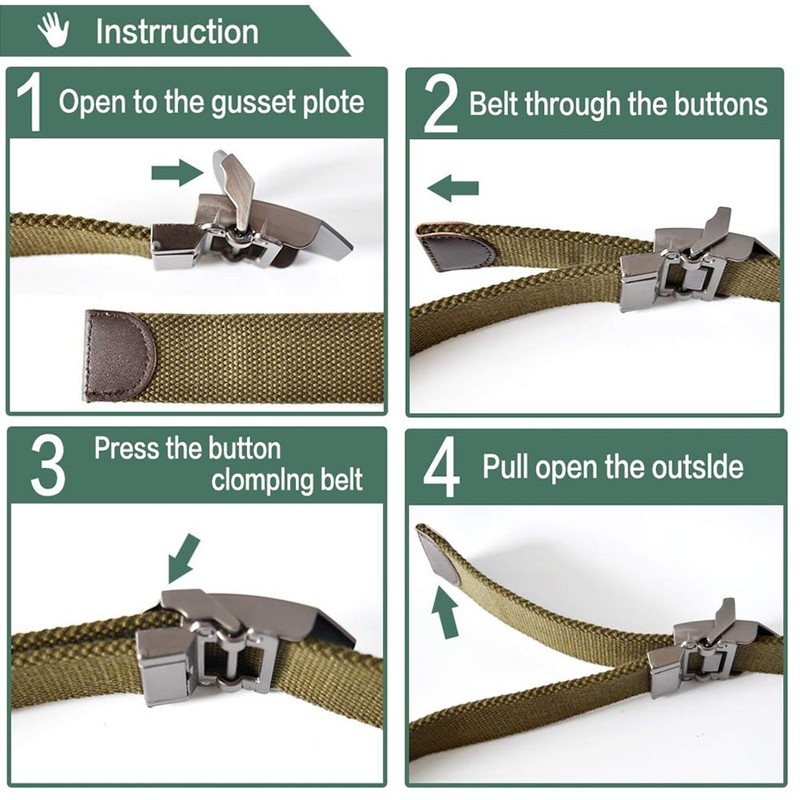 Instrruction

1 Open to the gusset plote

2 Belt through the buttons

3 Press the button clomplng belt

4 Pull open the outslde