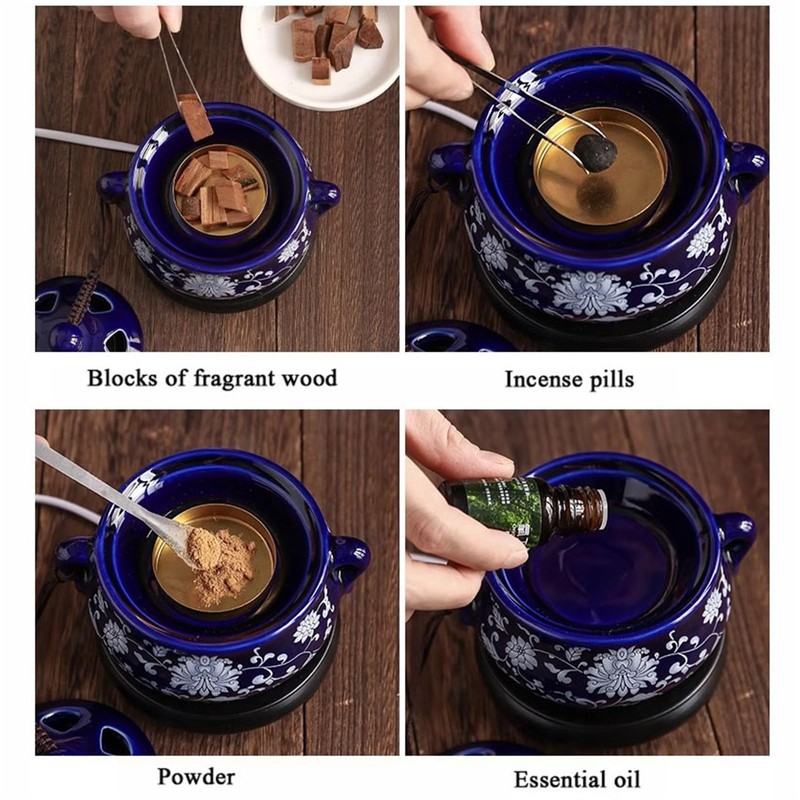 Blocks of fragrant wood

Incense pills

Powder

Essential oil