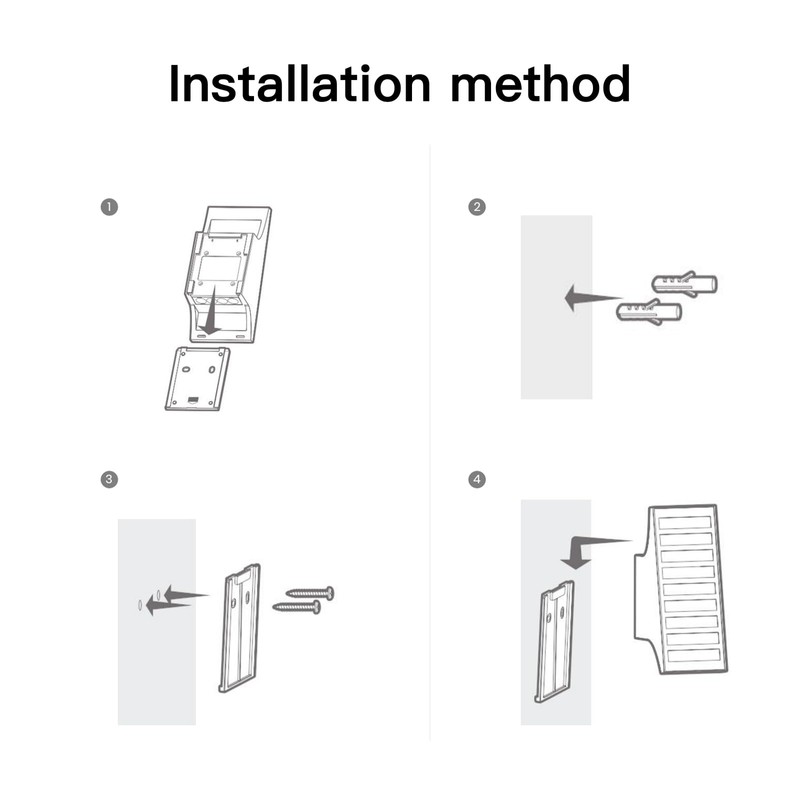 Installation method

1

2

3

4