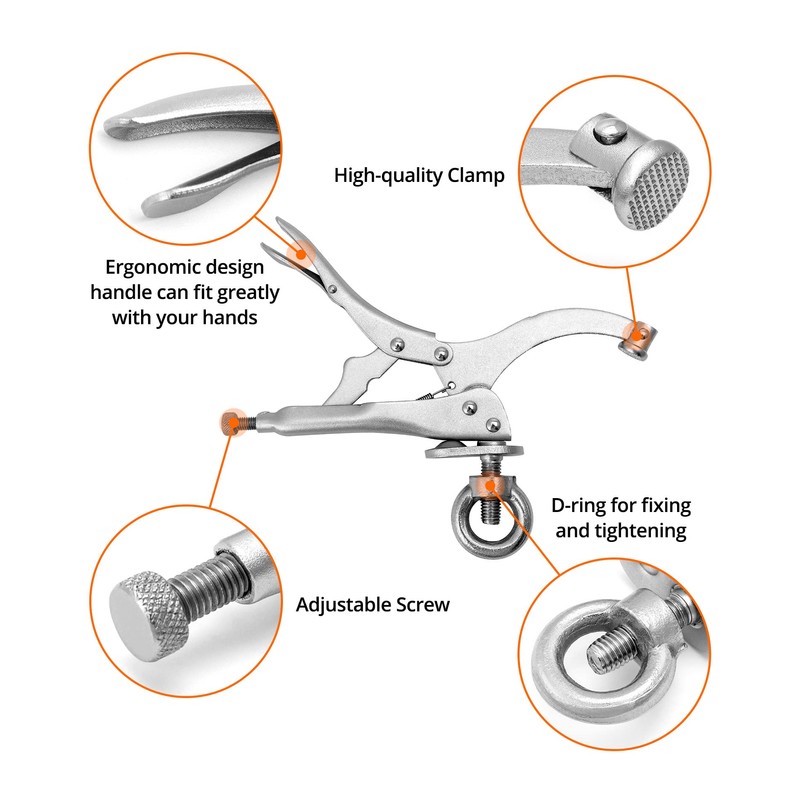 High-quality Clamp

Ergonomic design handle can fit greatly with your hands

D-ring for fixing and tightening

Adjustable Screw