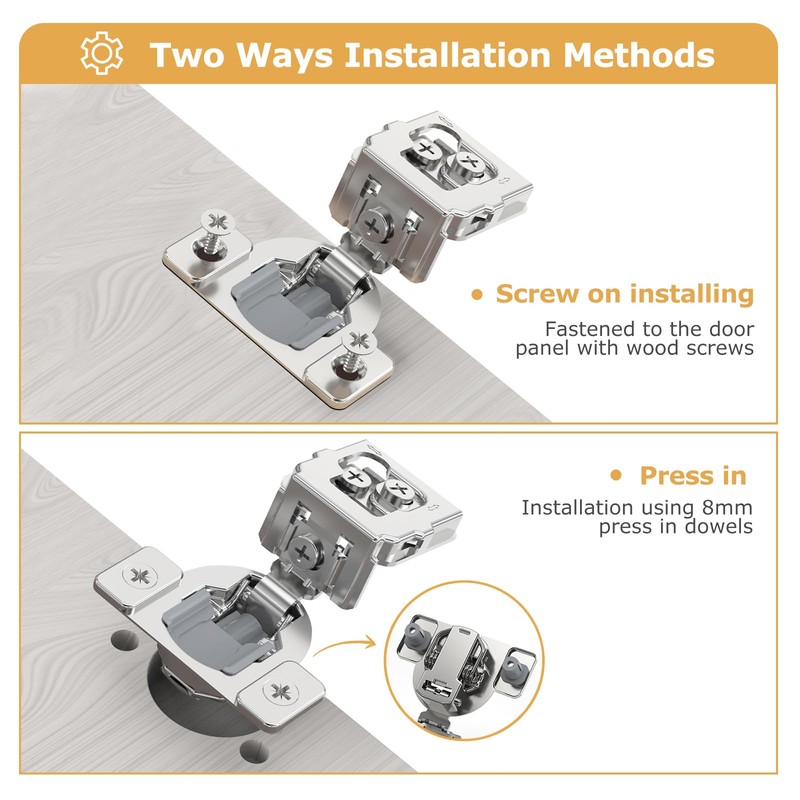 Two Ways Installation Methods

• Screw on installing

Fastened to the door panel with wood screws

• Press in

Installation using 8mm press in dowels