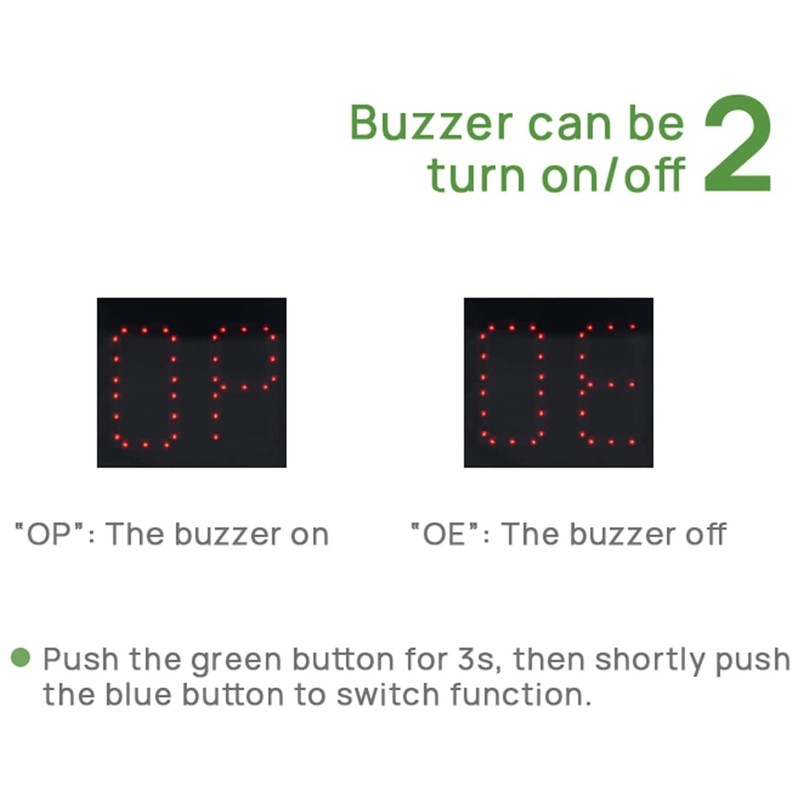 Buzzer can be turn on/off 2

OP

OE

"OP": The buzzer on

"OE": The buzzer off

Push the green button for 3s, then shortly push the blue button to switch function.