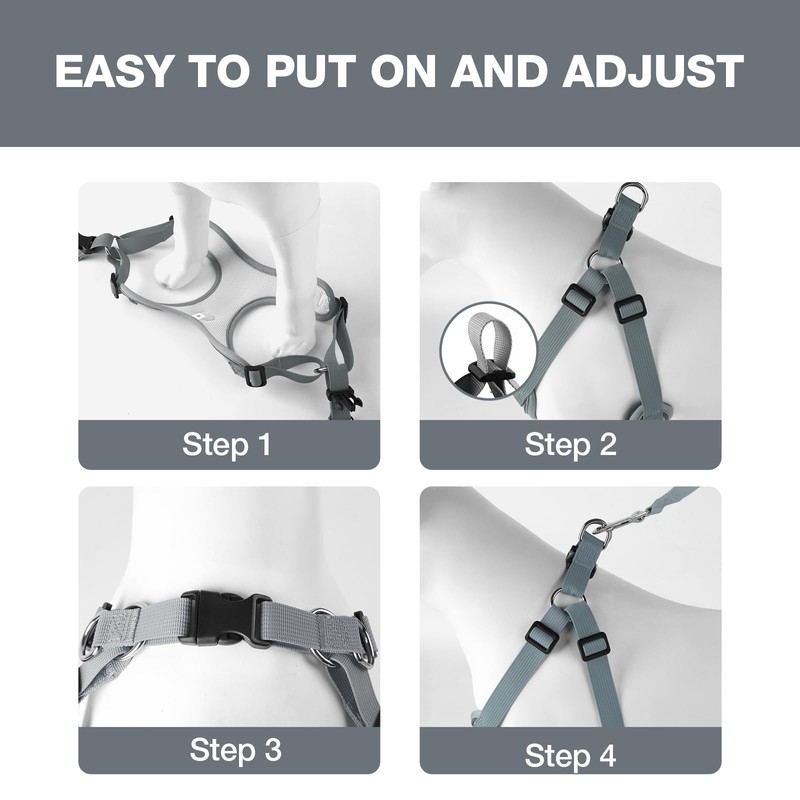 EASY TO PUT ON AND ADJUST

Step 1

Step 2

Step 3

Step 4