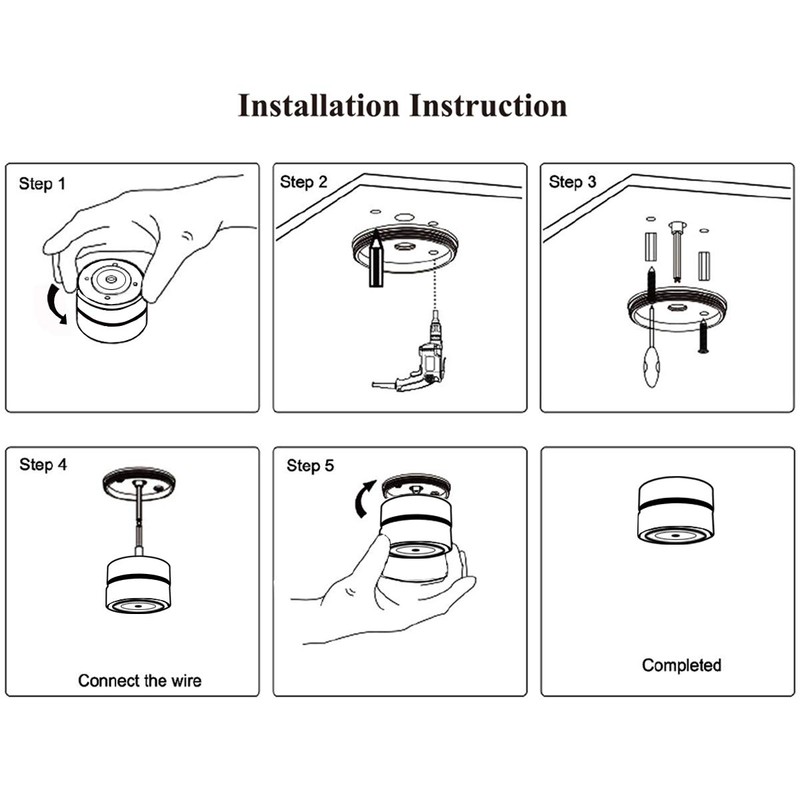 Installation Instruction

Step 1

Step 2

Step 3

Step 4

Connect the wire

Step 5

Completed