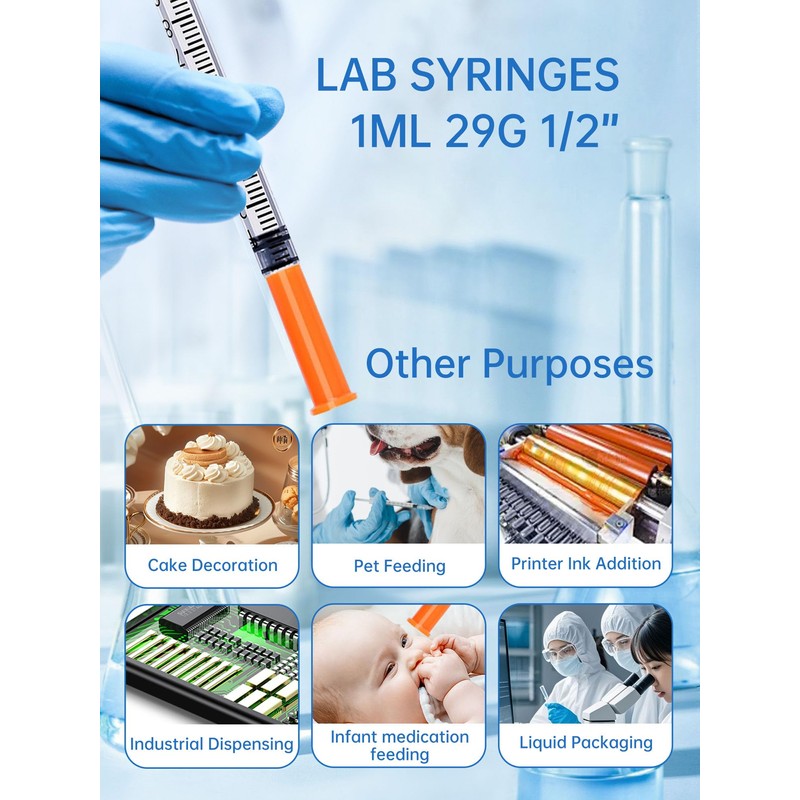 LAB SYRINGES
1ML 29G 1/2"

Other Purposes

Cake Decoration

Pet Feeding

Printer Ink Addition

Industrial Dispensing

Infant medication feeding

Liquid Packaging