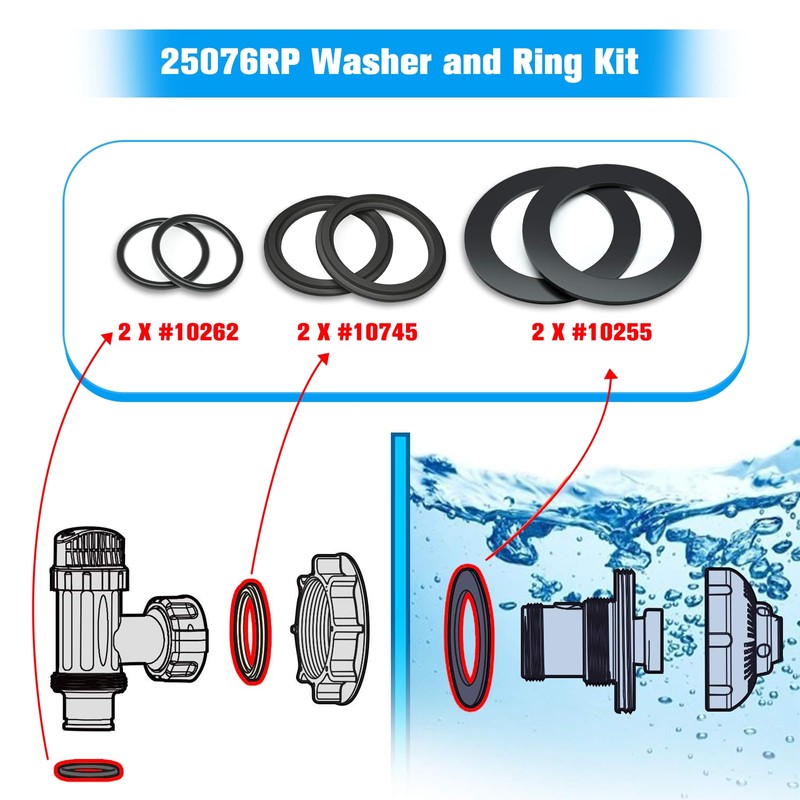 25076RP Washer and Ring Kit

2 X #10262

2 X #10745

2 X #10255