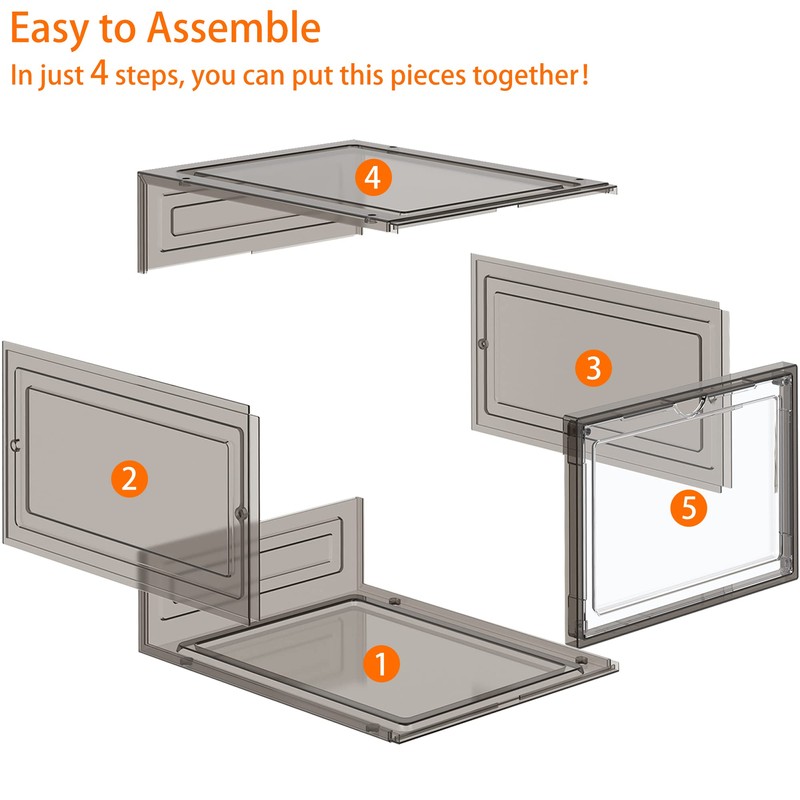 Easy to Assemble
In just 4 steps, you can put this pieces together!

4

3

2

5

1