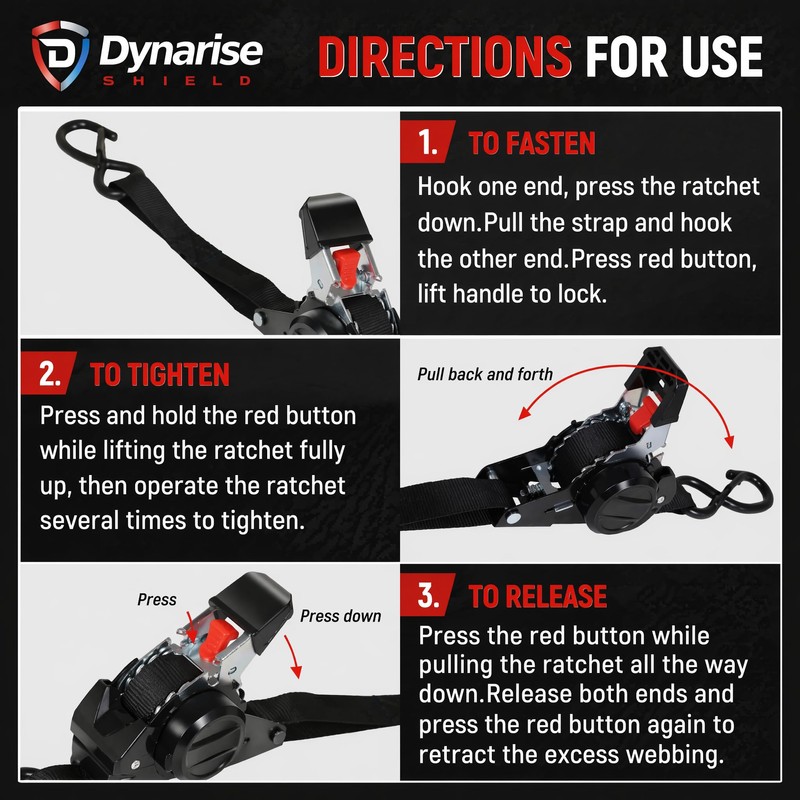 Dynarise
SHIELD

DIRECTIONS FOR USE

1. TO FASTEN

Hook one end, press the ratchet down.Pull the strap and hook the other end.Press red button, lift handle to lock.

2. TO TIGHTEN

Press and hold the red button while lifting the ratchet fully up, then operate the ratchet several times to tighten.

Pull back and forth

Press

Press down

3. TO RELEASE

Press the red button while pulling the ratchet all the way down.Release both ends and press the red button again to retract the excess webbing.