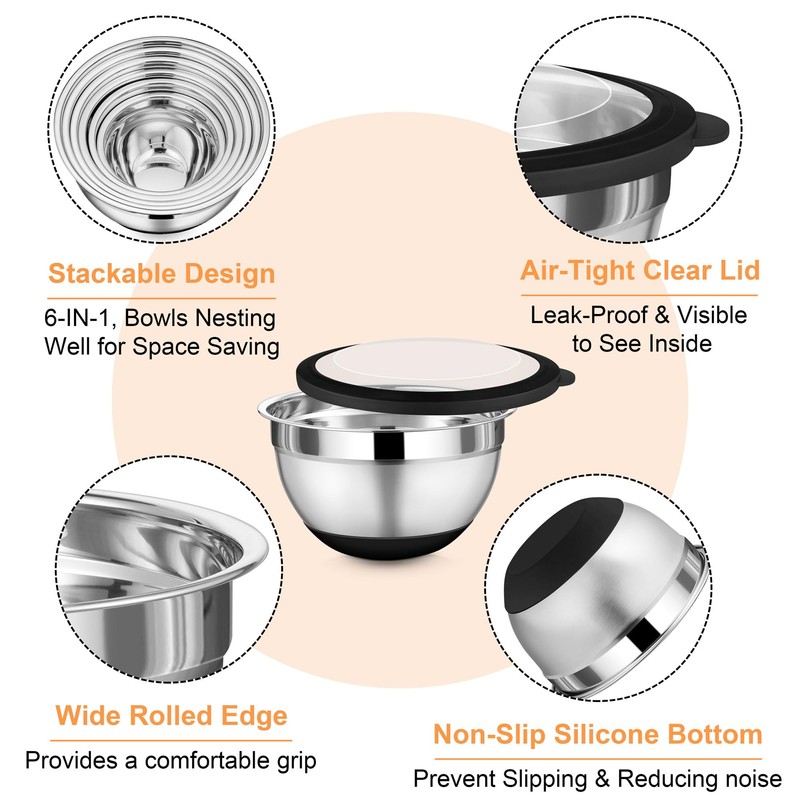 Stackable Design

6-IN-1, Bowls Nesting Well for Space Saving

Air-Tight Clear Lid

Leak-Proof & Visible to See Inside

Wide Rolled Edge

Provides a comfortable grip

Non-Slip Silicone Bottom

Prevent Slipping & Reducing noise