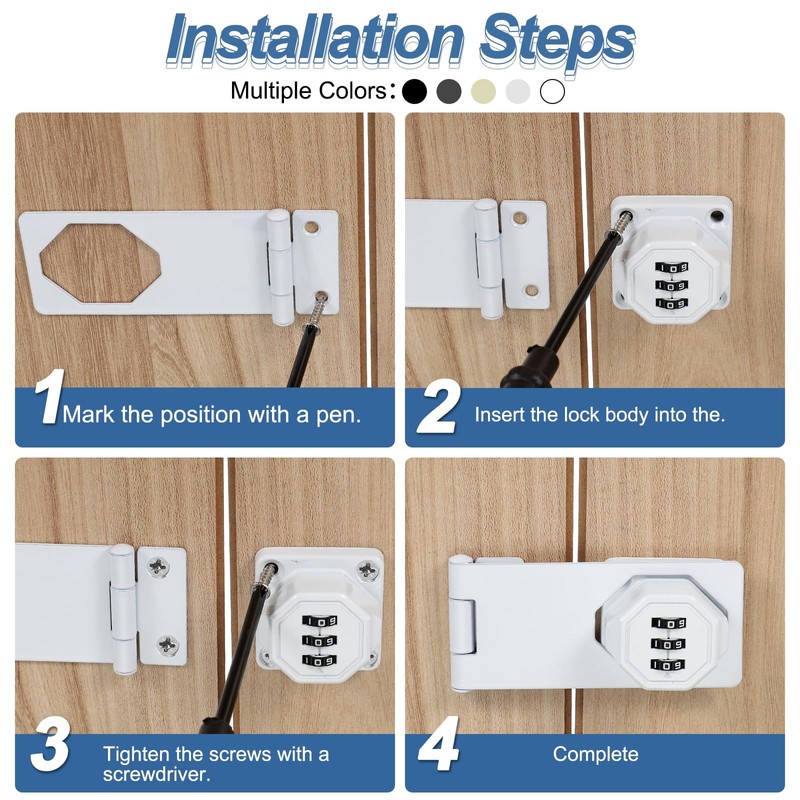 Installation Steps

Multiple Colors:

1 Mark the position with a pen.

2 Insert the lock body into the.

3 Tighten the screws with a screwdriver.

4 Complete