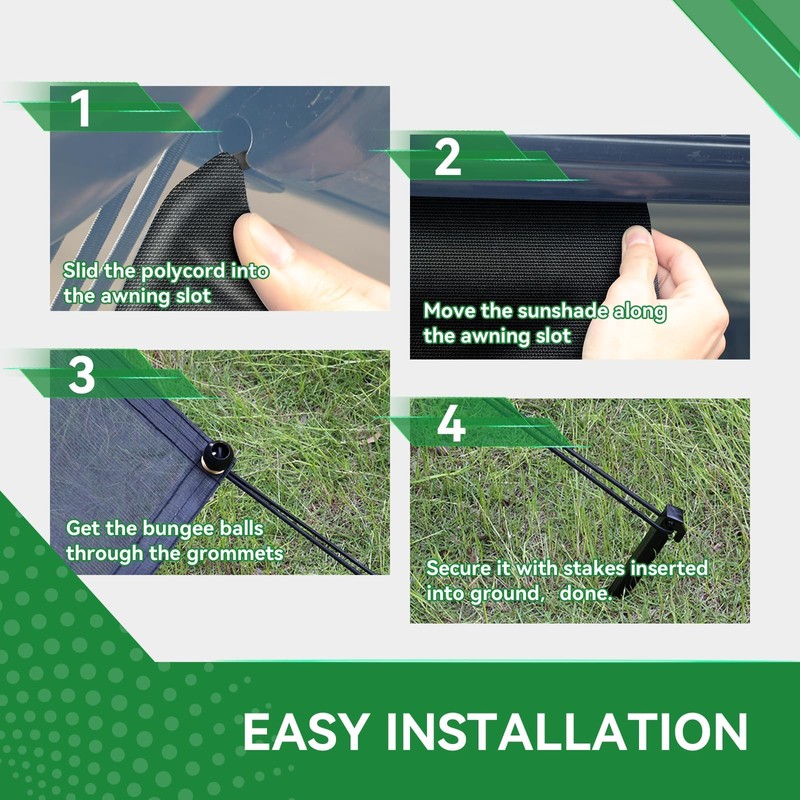 1

Slid the polycord into the awning slot

2

Move the sunshade along the awning slot

3

Get the bungee balls through the grommets

4

Secure it with stakes inserted into ground， done.

EASY INSTALLATION