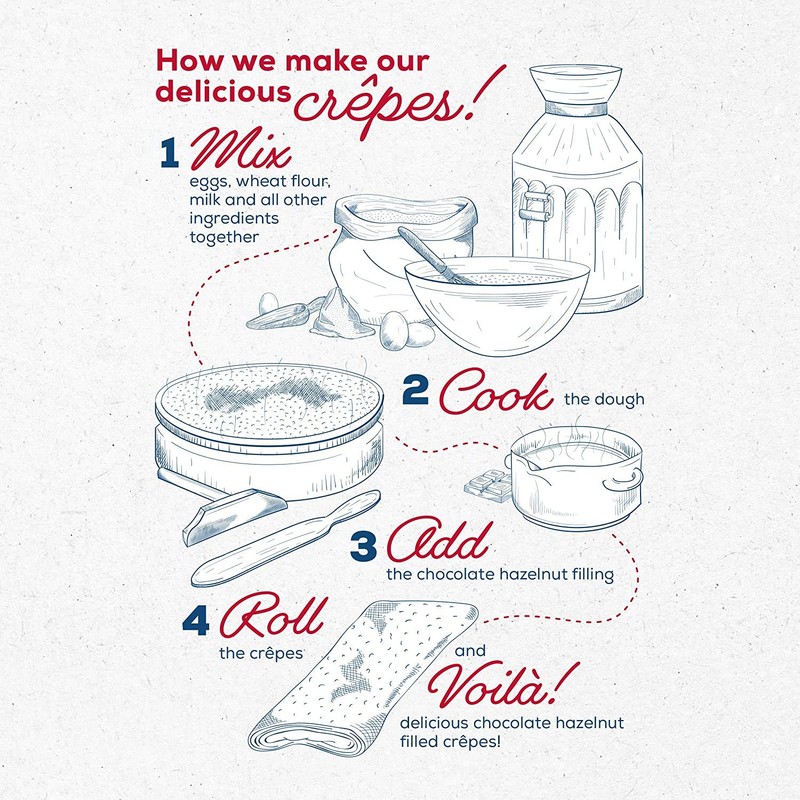 How we make our delicious crêpes!

1 Mix
eggs, wheat flour, milk and all other ingredients together

2 Cook the dough

3 Add
the chocolate hazelnut filling

4 Roll
the crêpes

and
Voilà!
delicious chocolate hazelnut filled crêpes!