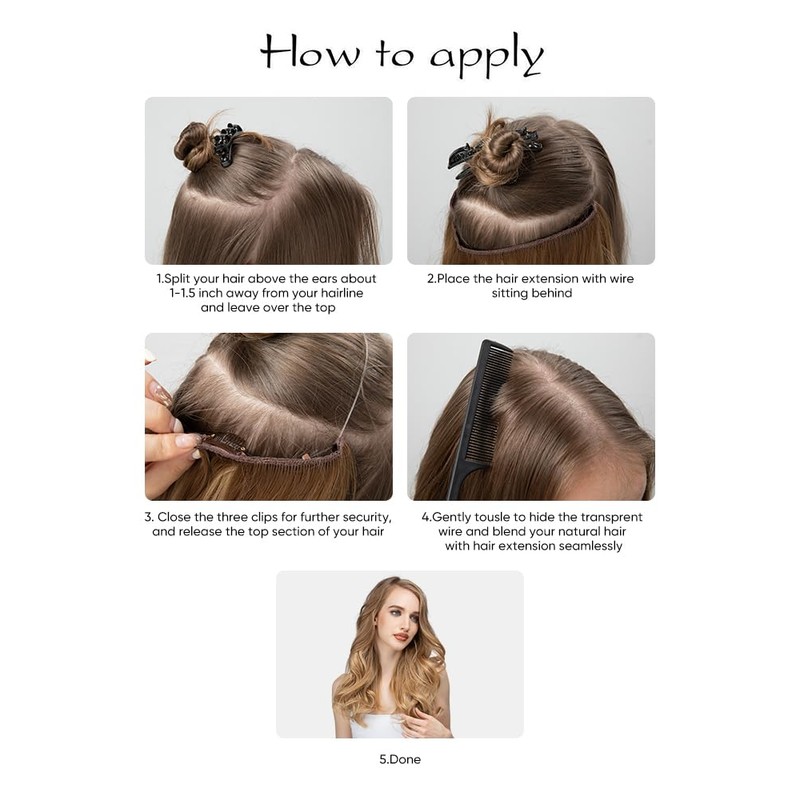 How to apply

1.Split your hair above the ears about 1-1.5 inch away from your hairline and leave over the top

2.Place the hair extension with wire sitting behind

3. Close the three clips for further security, and release the top section of your hair

4.Gently tousle to hide the transprent wire and blend your natural hair with hair extension seamlessly

5.Done