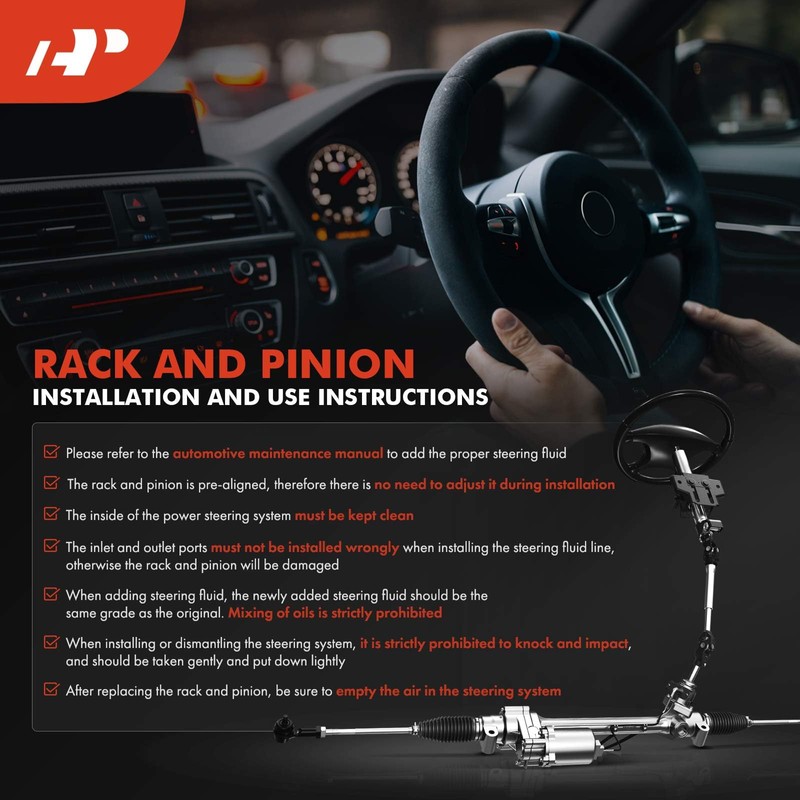 AP

RACK AND PINION
INSTALLATION AND USE INSTRUCTIONS

Please refer to the automotive maintenance manual to add the proper steering fluid

The rack and pinion is pre-aligned, therefore there is no need to adjust it during installation

The inside of the power steering system must be kept clean

The inlet and outlet ports must not be installed wrongly when installing the steering fluid line, otherwise the rack and pinion will be damaged

When adding steering fluid, the newly added steering fluid should be the same grade as the original. Mixing of oils is strictly prohibited

When installing or dismantling the steering system, it is strictly prohibited to knock and impact, and should be taken gently and put down lightly

After replacing the rack and pinion, be sure to empty the air in the steering system