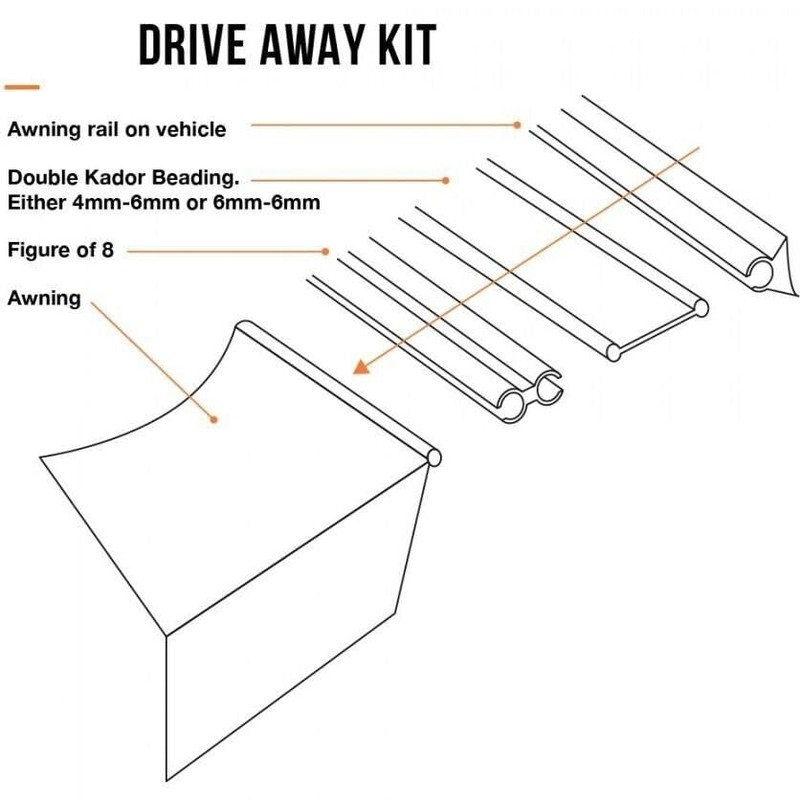 DRIVE AWAY KIT

Awning rail on vehicle

Double Kador Beading.
Either 4mm-6mm or 6mm-6mm

Figure of 8

Awning