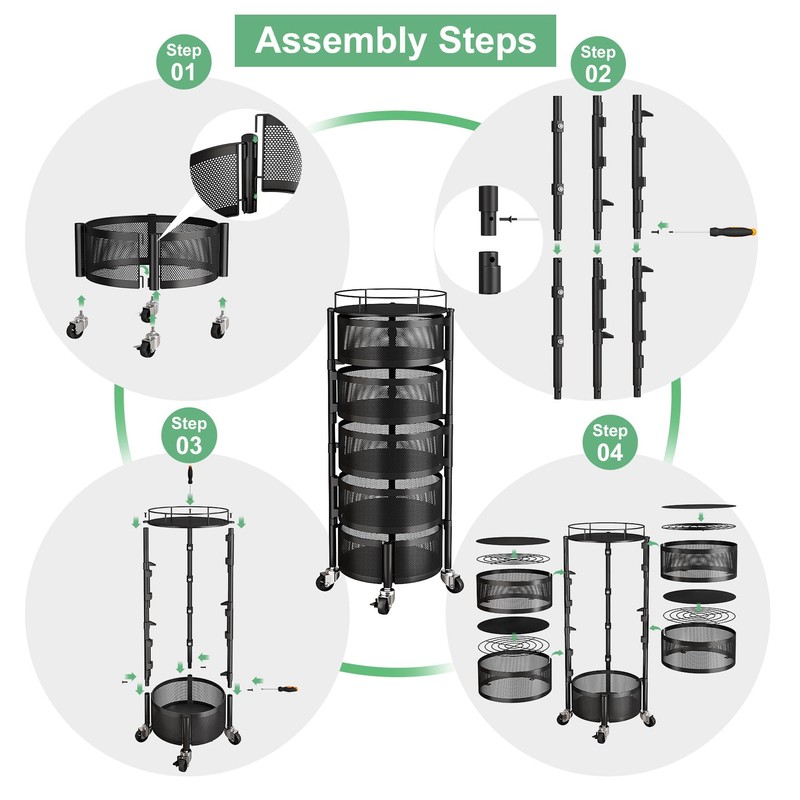 Assembly Steps

Step 01

Step 02

Step 03

Step 04