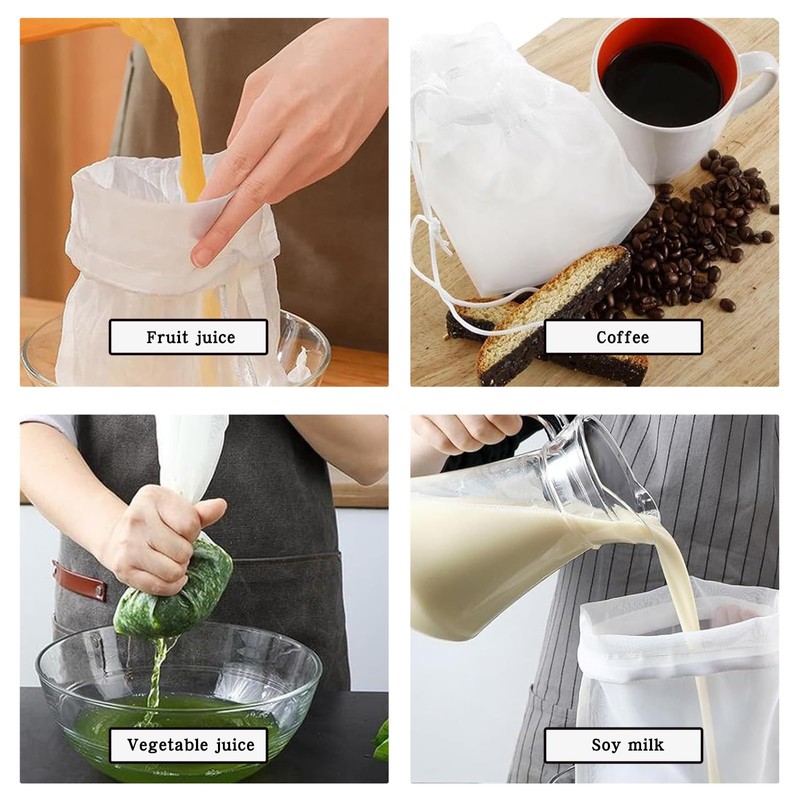 Fruit juice

Coffee

Vegetable juice

Soy milk