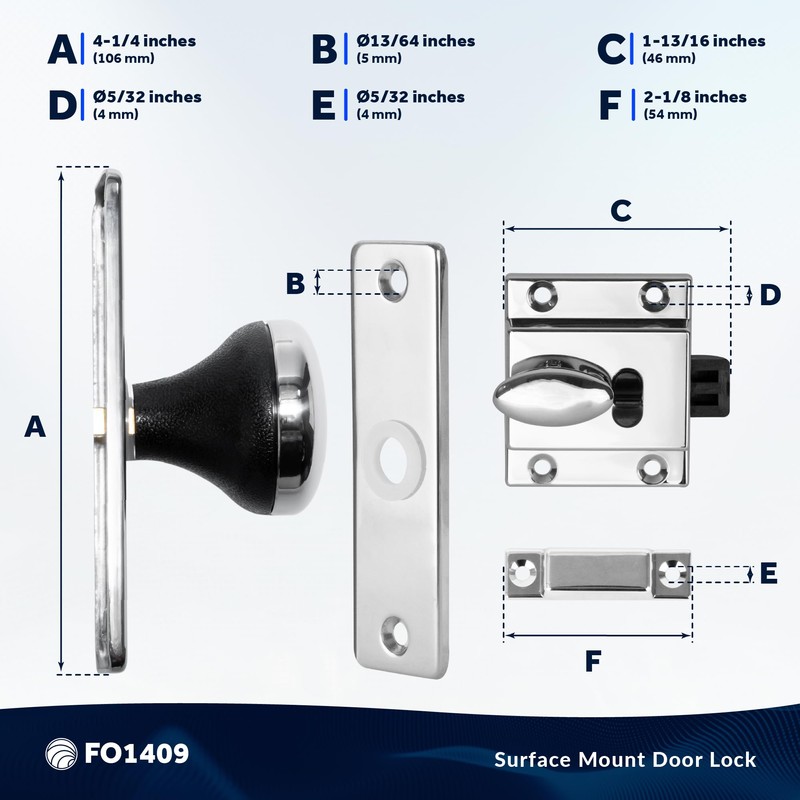 A 4-1/4 inches (106 mm)
B Ø13/64 inches (5 mm)
C 1-13/16 inches (46 mm)
D Ø5/32 inches (4 mm)
E Ø5/32 inches (4 mm)
F 2-1/8 inches (54 mm)

A
B
C
D
E
F

FO1409
Surface Mount Door Lock