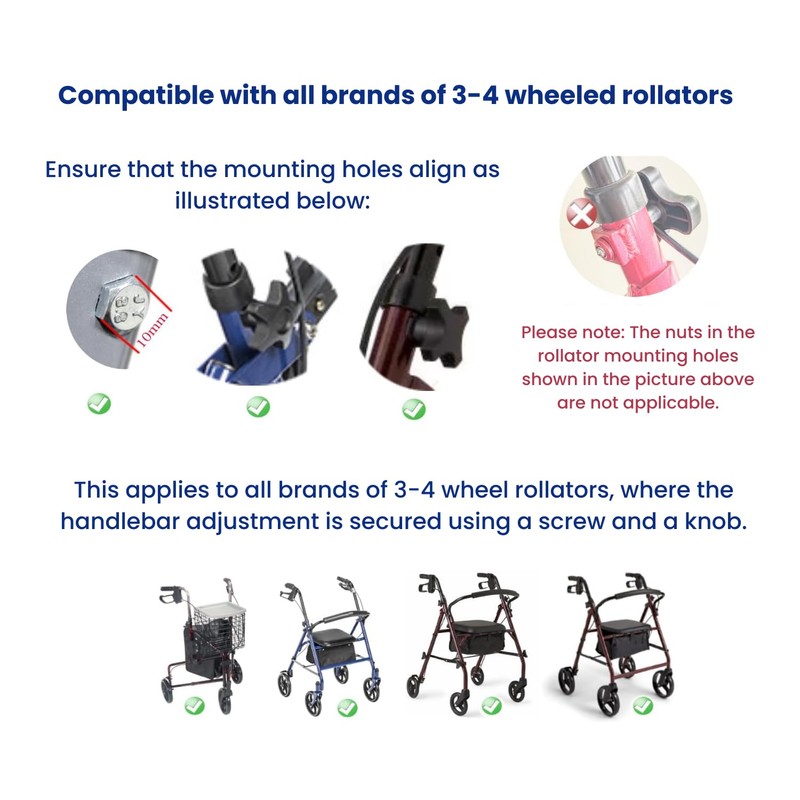 Compatible with all brands of 3-4 wheeled rollators

Ensure that the mounting holes align as illustrated below:

10mm

Please note: The nuts in the rollator mounting holes shown in the picture above are not applicable.

This applies to all brands of 3-4 wheel rollators, where the handlebar adjustment is secured using a screw and a knob.