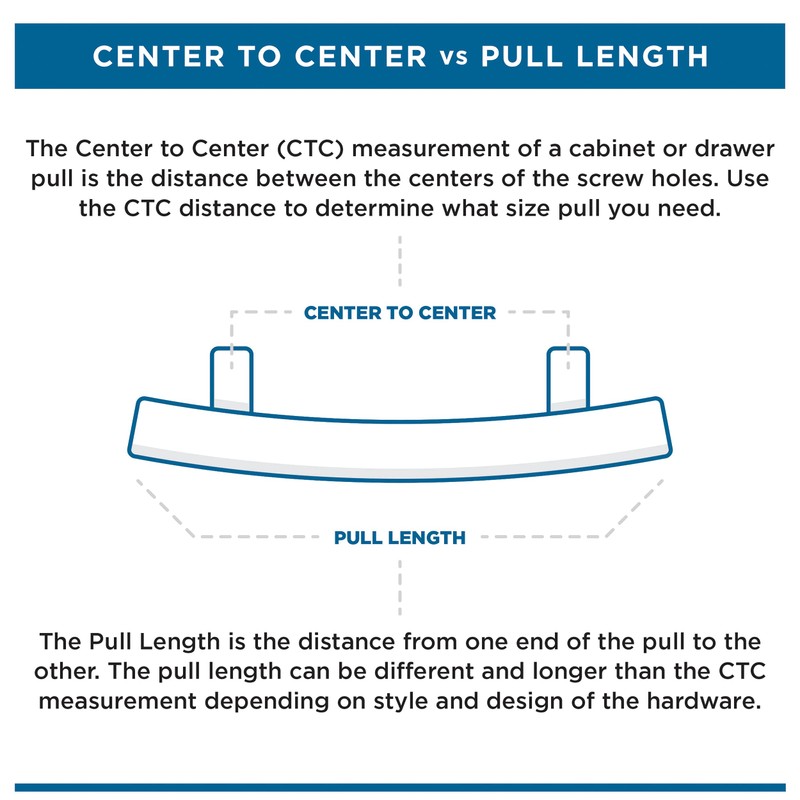 CENTER TO CENTER vs PULL LENGTH

The Center to Center (CTC) measurement of a cabinet or drawer pull is the distance between the centers of the screw holes. Use the CTC distance to determine what size pull you need.

CENTER TO CENTER

PULL LENGTH

The Pull Length is the distance from one end of the pull to the other. The pull length can be different and longer than the CTC measurement depending on style and design of the hardware.