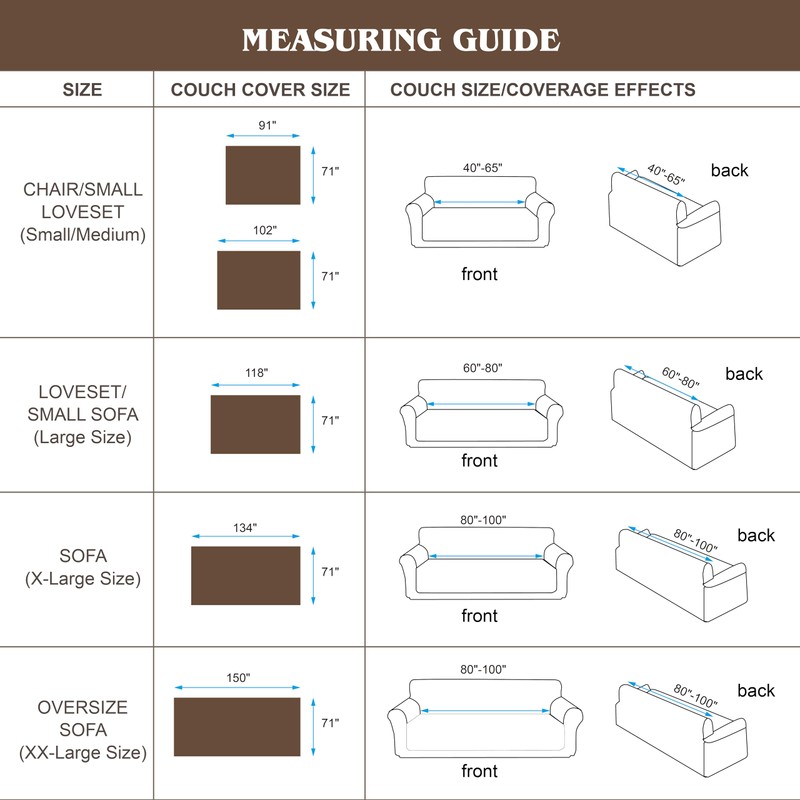 MEASURING GUIDE

| SIZE | COUCH COVER SIZE | COUCH SIZE/COVERAGE EFFECTS |
|---|---|---|
| CHAIR/SMALL LOVESET (Small/Medium) | 91" 71" 102" 71" | 40"-65" front 40"-65" back |
| LOVESET/ SMALL SOFA (Large Size) | 118" 71" | 60"-80" front 60"-80" back |
| SOFA (X-Large Size) | 134" 71" | 80"-100" front 80"-100" back |
| OVERSIZE SOFA (XX-Large Size) | 150" 71" | 80"-100" front 80"-100" back |