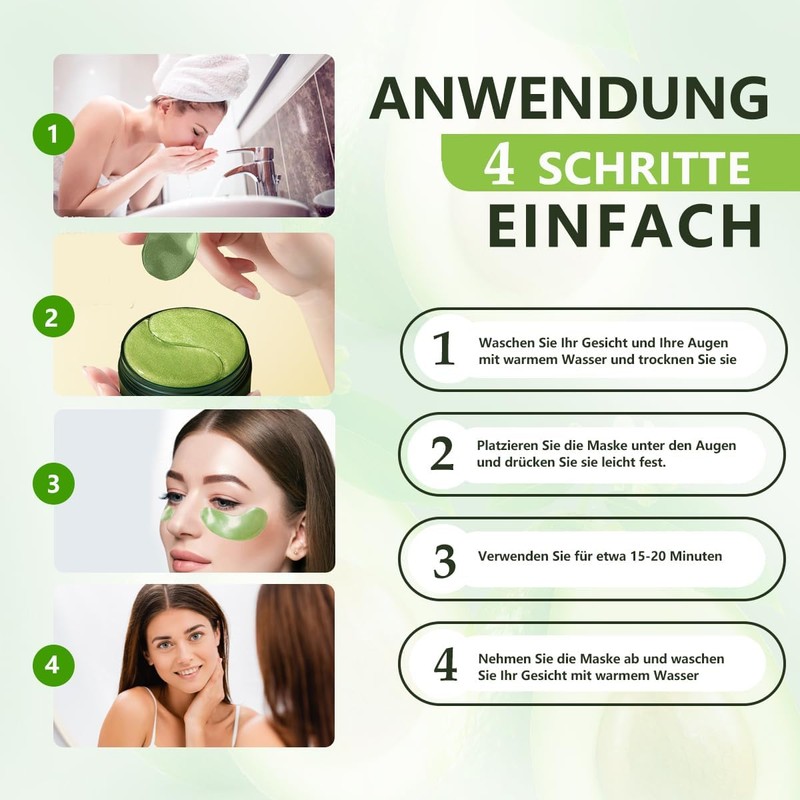 1

2

3

4

ANWENDUNG
4 SCHRITTE
EINFACH

1 Waschen Sie Ihr Gesicht und Ihre Augen mit warmem Wasser und trocknen Sie sie

2 Platzieren Sie die Maske unter den Augen und drücken Sie sie leicht fest.

3 Verwenden Sie für etwa 15-20 Minuten

4 Nehmen Sie die Maske ab und waschen Sie Ihr Gesicht mit warmem Wasser