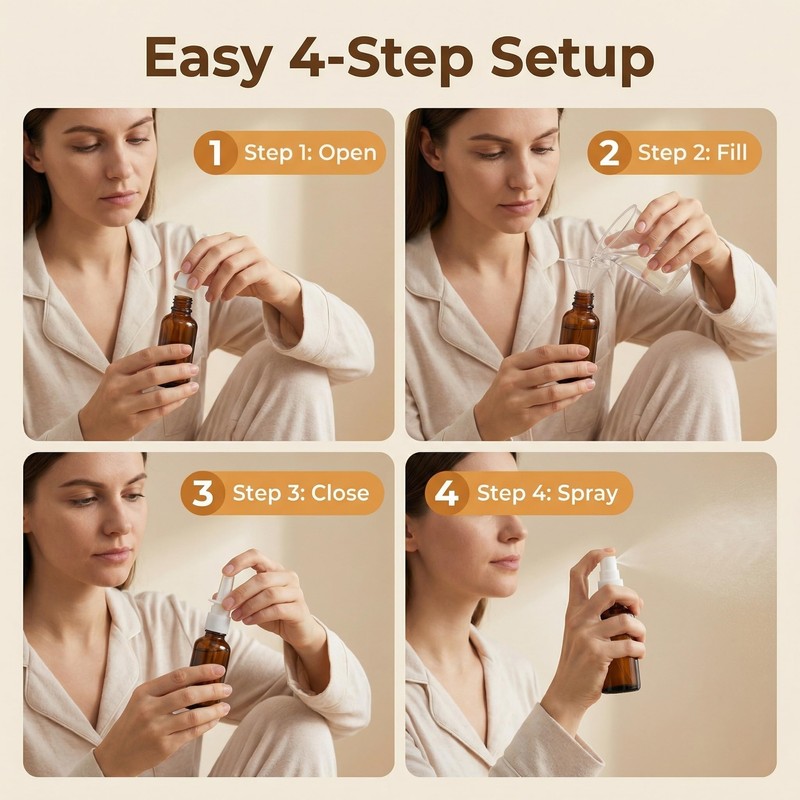 Easy 4-Step Setup

1 Step 1: Open

2 Step 2: Fill

3 Step 3: Close

4 Step 4: Spray