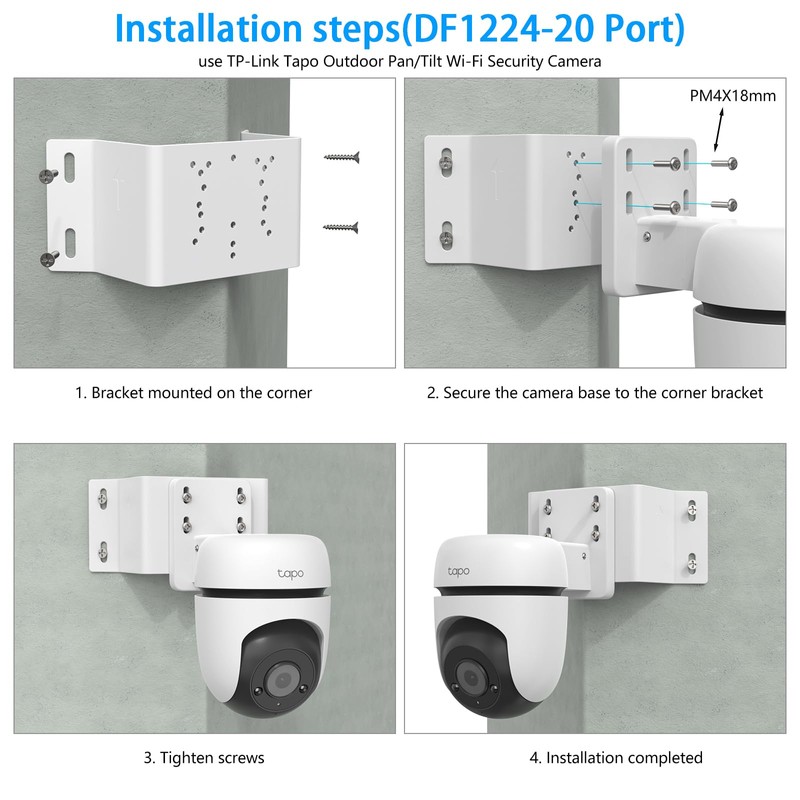 Installation steps(DF1224-20 Port)

use TP-Link Tapo Outdoor Pan/Tilt Wi-Fi Security Camera

PM4X18mm

1. Bracket mounted on the corner

2. Secure the camera base to the corner bracket

tapo

tapo

3. Tighten screws

4. Installation completed