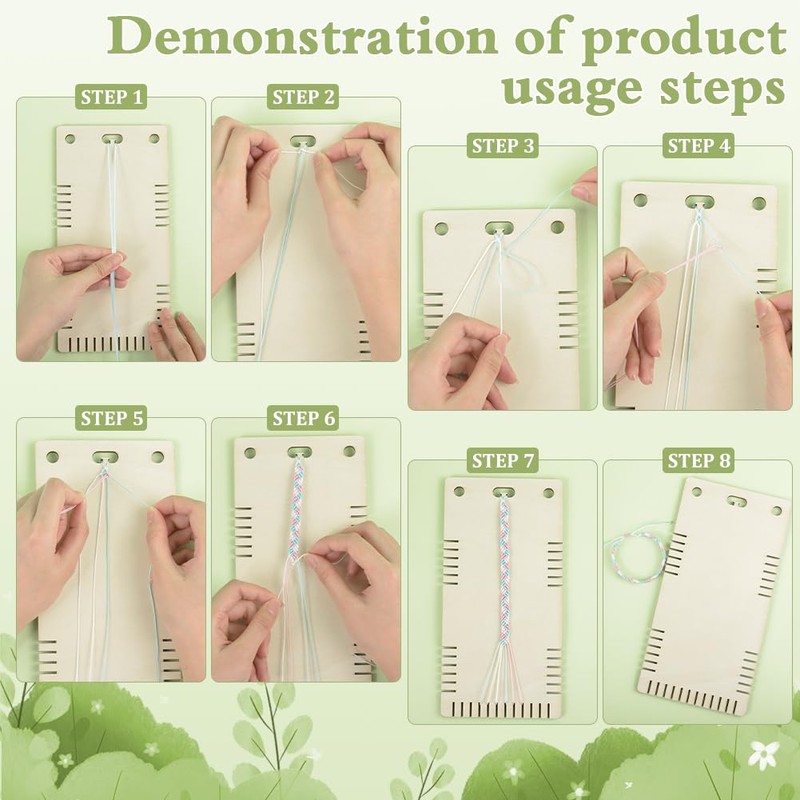 Demonstration of product usage steps

STEP 1

STEP 2

STEP 3

STEP 4

STEP 5

STEP 6

STEP 7

STEP 8