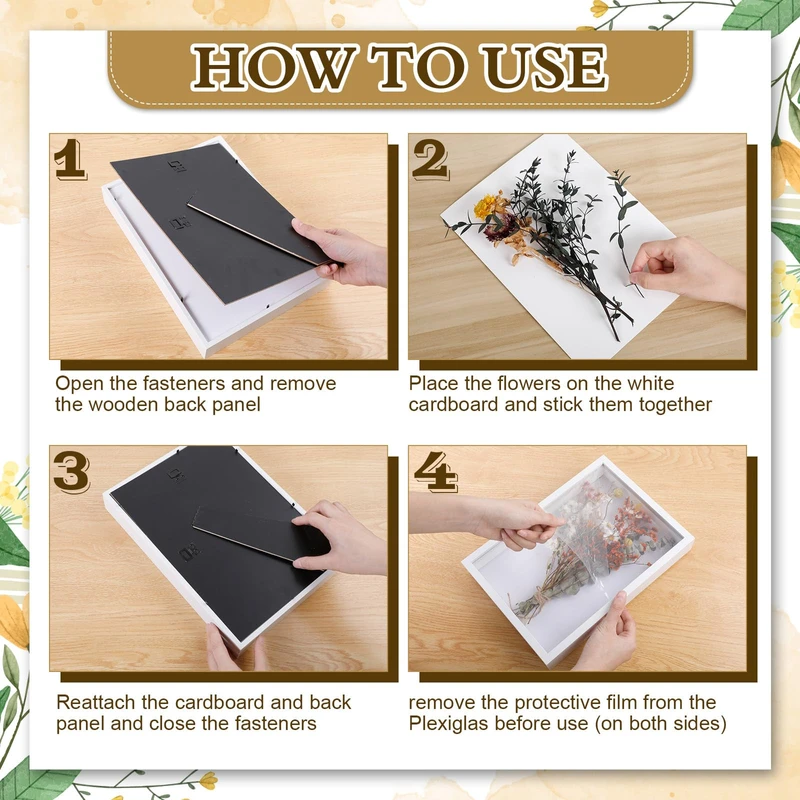 HOW TO USE

1

Open the fasteners and remove the wooden back panel

2

Place the flowers on the white cardboard and stick them together

3

Reattach the cardboard and back panel and close the fasteners

4

remove the protective film from the Plexiglas before use (on both sides)