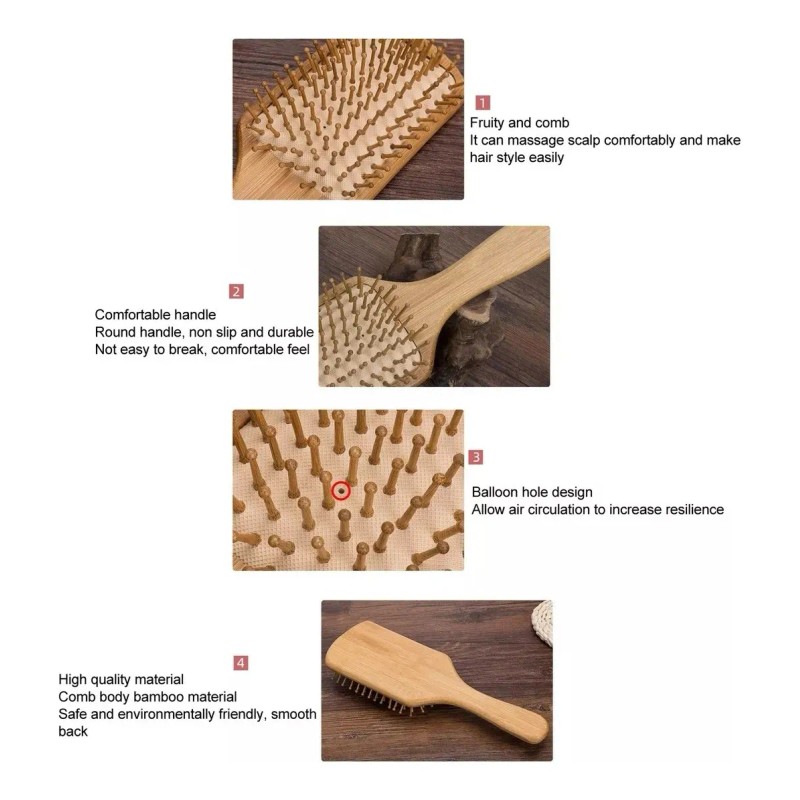 1
Fruity and comb
It can massage scalp comfortably and make hair style easily

2
Comfortable handle
Round handle, non slip and durable
Not easy to break, comfortable feel

3
Balloon hole design
Allow air circulation to increase resilience

4
High quality material
Comb body bamboo material
Safe and environmentally friendly, smooth back