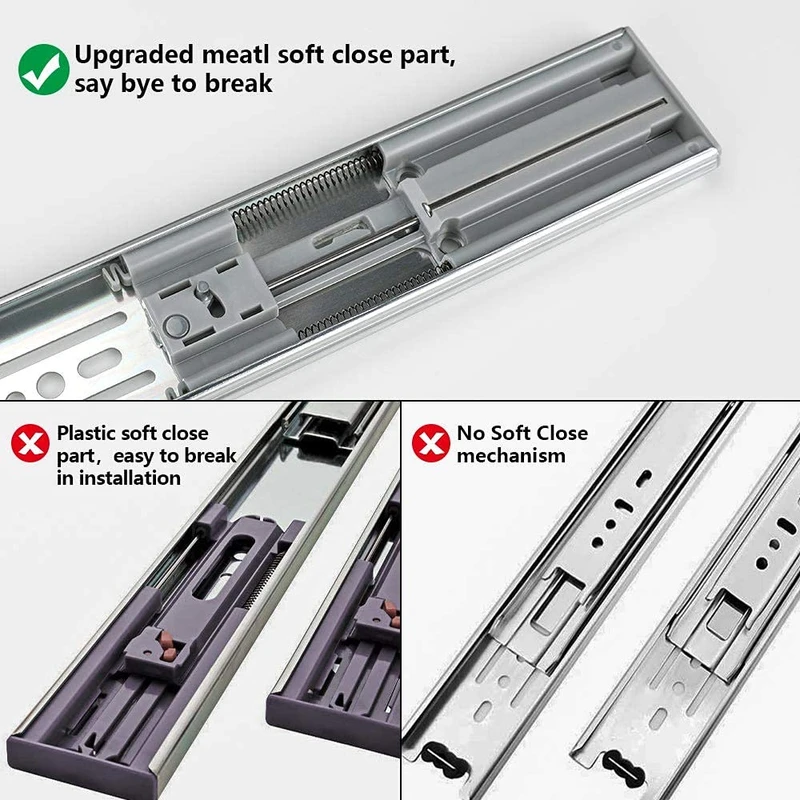 Upgraded meatl soft close part, say bye to break

Plastic soft close part，easy to break in installation

No Soft Close mechanism